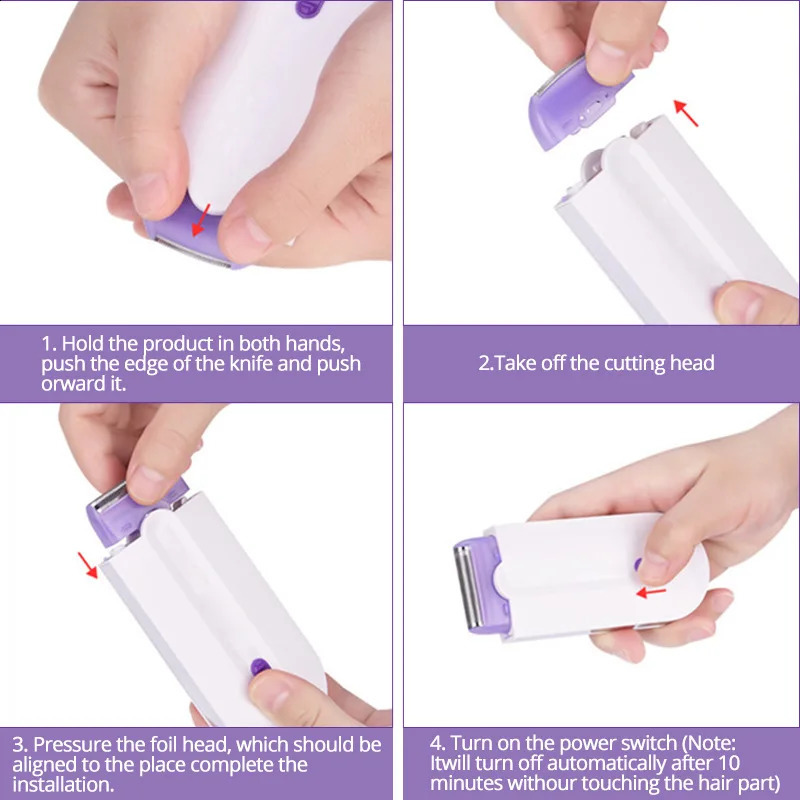 1. Hold the product in both hands, push the edge of the knife and push orward it.

2.Take off the cutting head

3. Pressure the foil head, which should be aligned to the place complete the installation.

4. Turn on the power switch (Note: Itwill turn off automatically after 10 minutes withour touching the hair part)