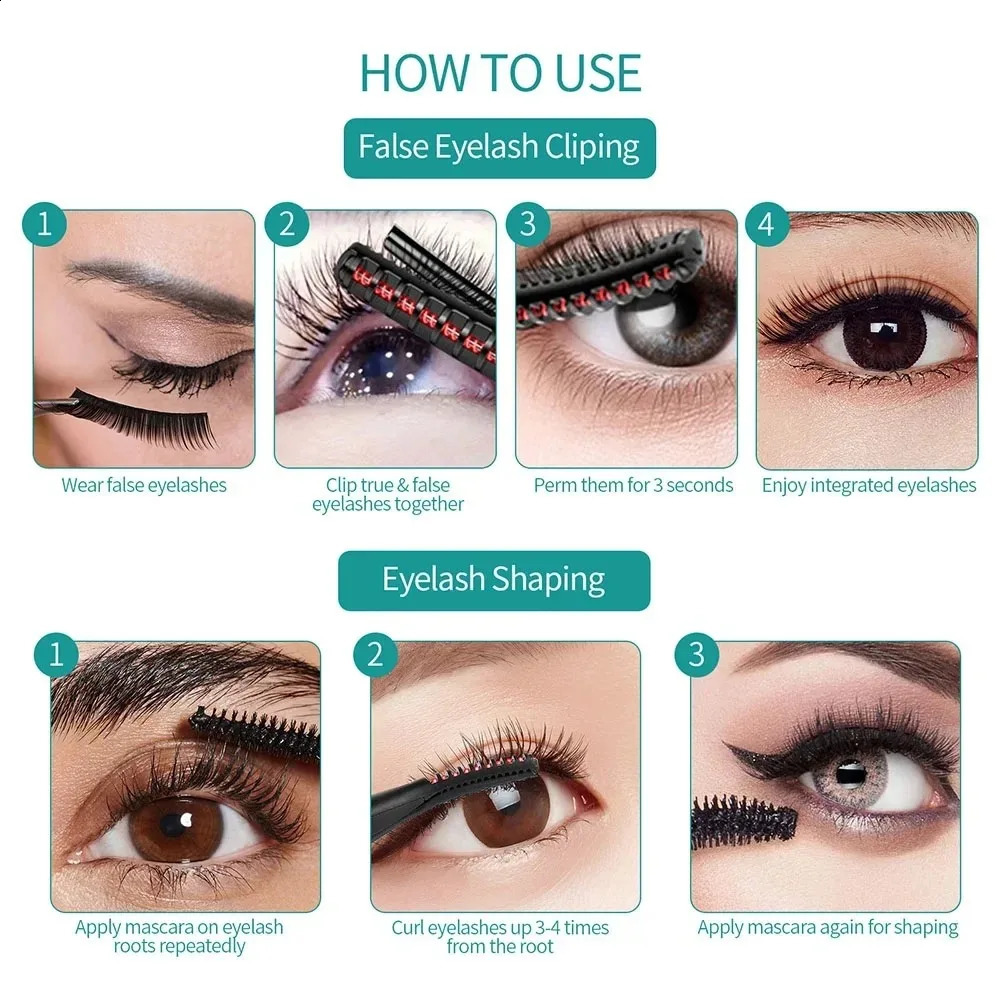 HOW TO USE

False Eyelash Cliping

1
Wear false eyelashes

2
Clip true & false eyelashes together

3
Perm them for 3 seconds

4
Enjoy integrated eyelashes

Eyelash Shaping

1
Apply mascara on eyelash roots repeatedly

2
Curl eyelashes up 3-4 times from the root

3
Apply mascara again for shaping