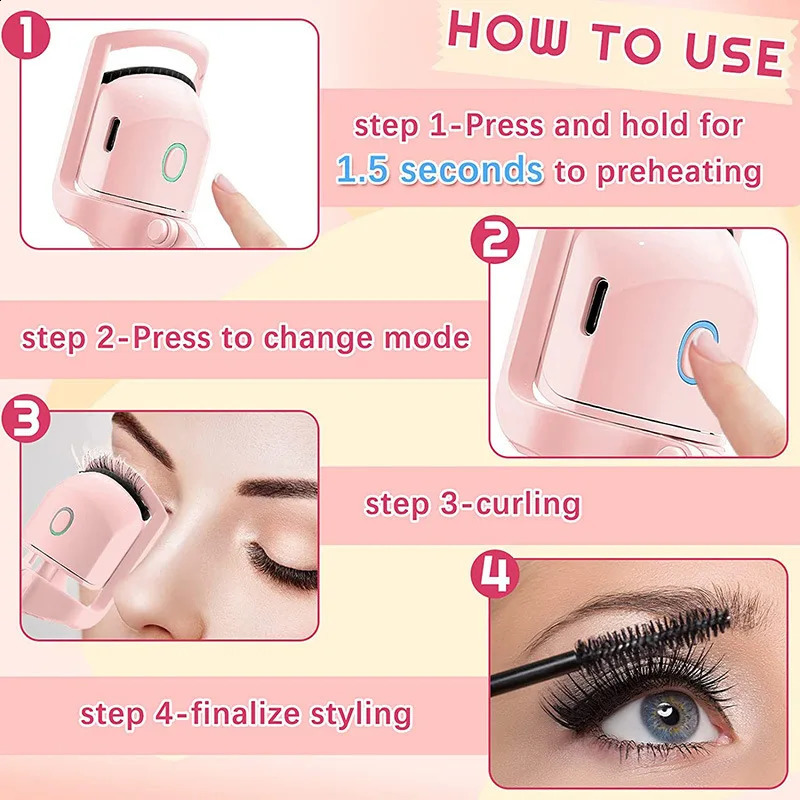 1

HOW TO USE

step 1-Press and hold for 1.5 seconds to preheating

2

step 2-Press to change mode

3

step 3-curling

4

step 4-finalize styling