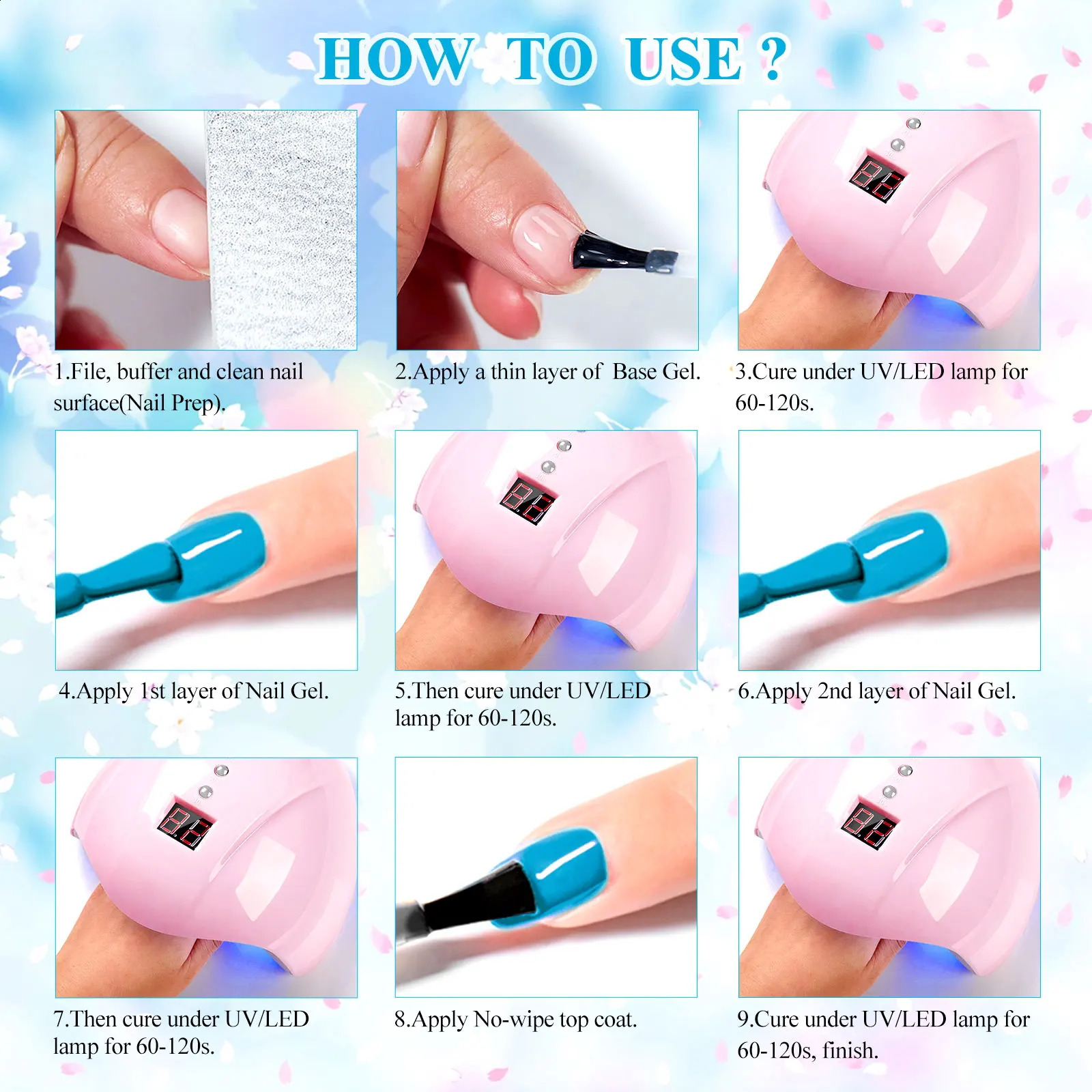 HOW TO USE ?

1.File, buffer and clean nail surface(Nail Prep).

2.Apply a thin layer of Base Gel.

3.Cure under UV/LED lamp for 60-120s.

4.Apply 1st layer of Nail Gel.

5.Then cure under UV/LED lamp for 60-120s.

6.Apply 2nd layer of Nail Gel.

7.Then cure under UV/LED lamp for 60-120s.

8.Apply No-wipe top coat.

9.Cure under UV/LED lamp for 60-120s, finish.