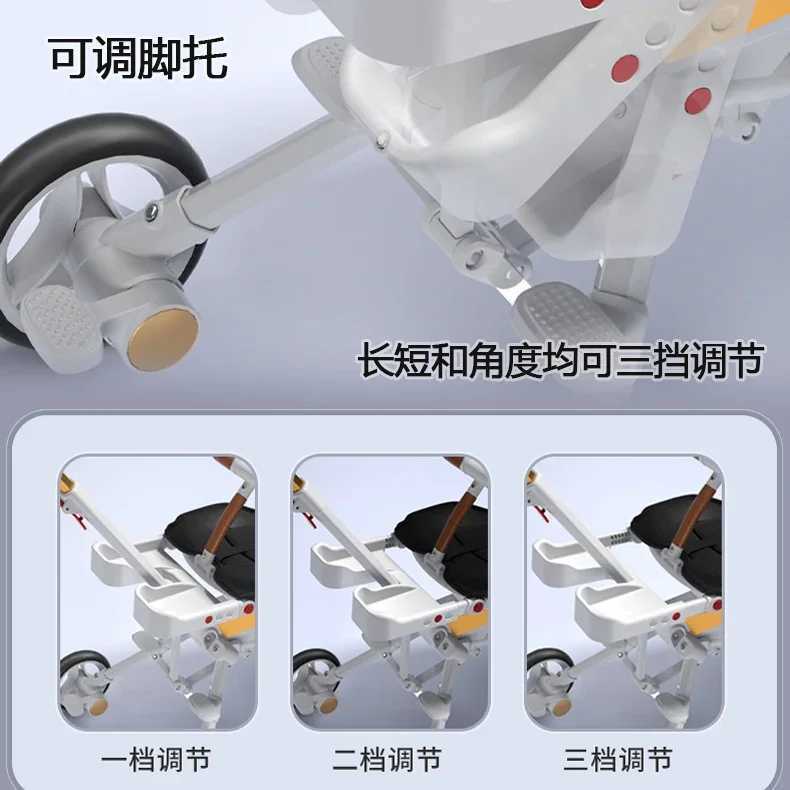 可调脚托

长短和角度均可三挡调节

一档调节

二档调节

三档调节