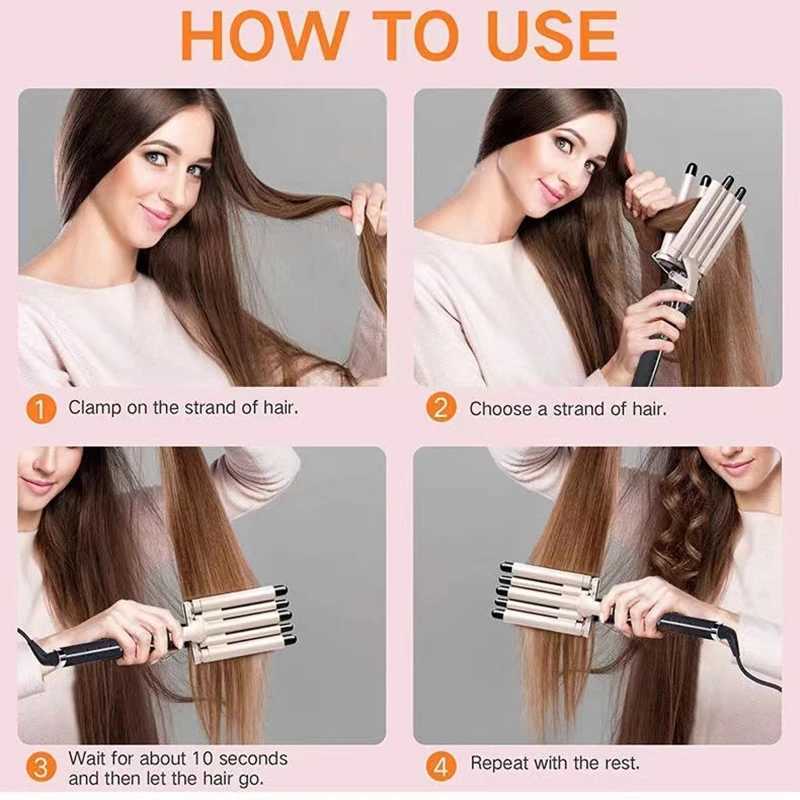 HOW TO USE

1 Clamp on the strand of hair.

2 Choose a strand of hair.

3 Wait for about 10 seconds and then let the hair go.

4 Repeat with the rest.