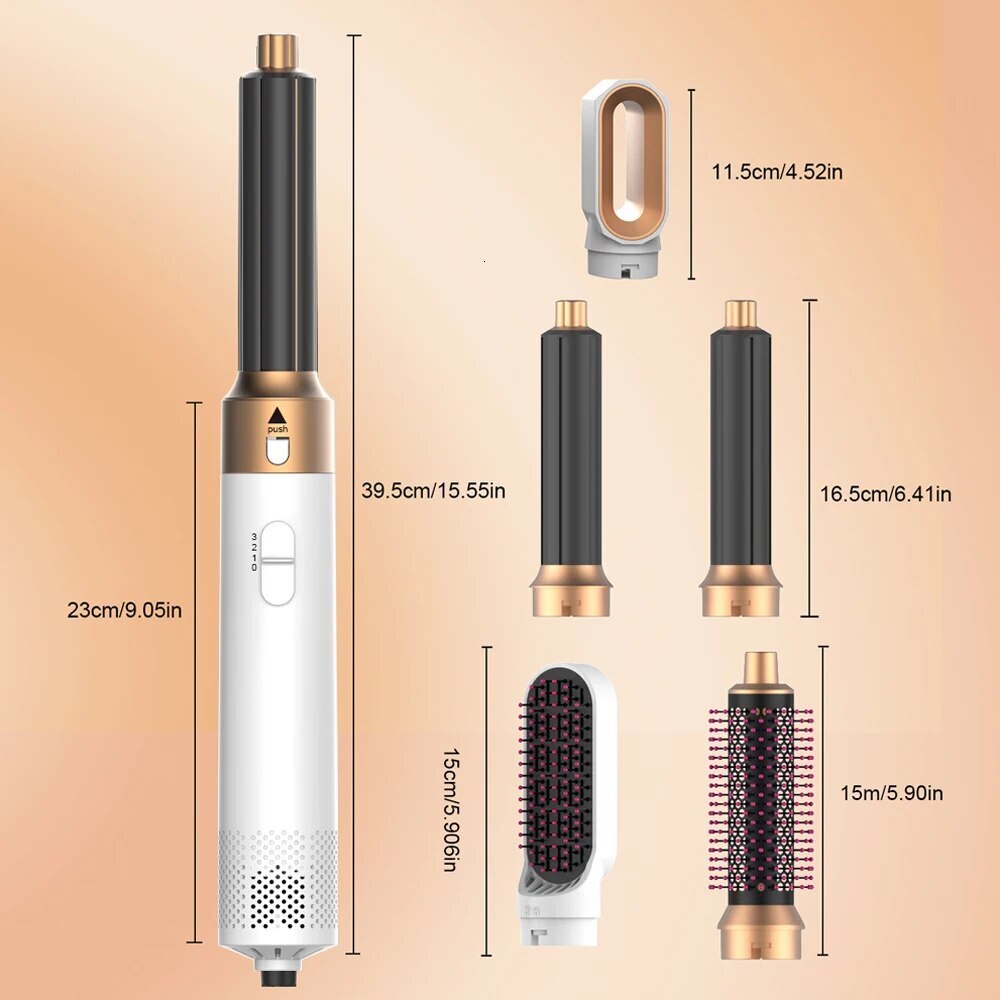 push

3
2
1
0

23cm/9.05in

39.5cm/15.55in

11.5cm/4.52in

16.5cm/6.41in

15cm/5.906in

15m/5.90in