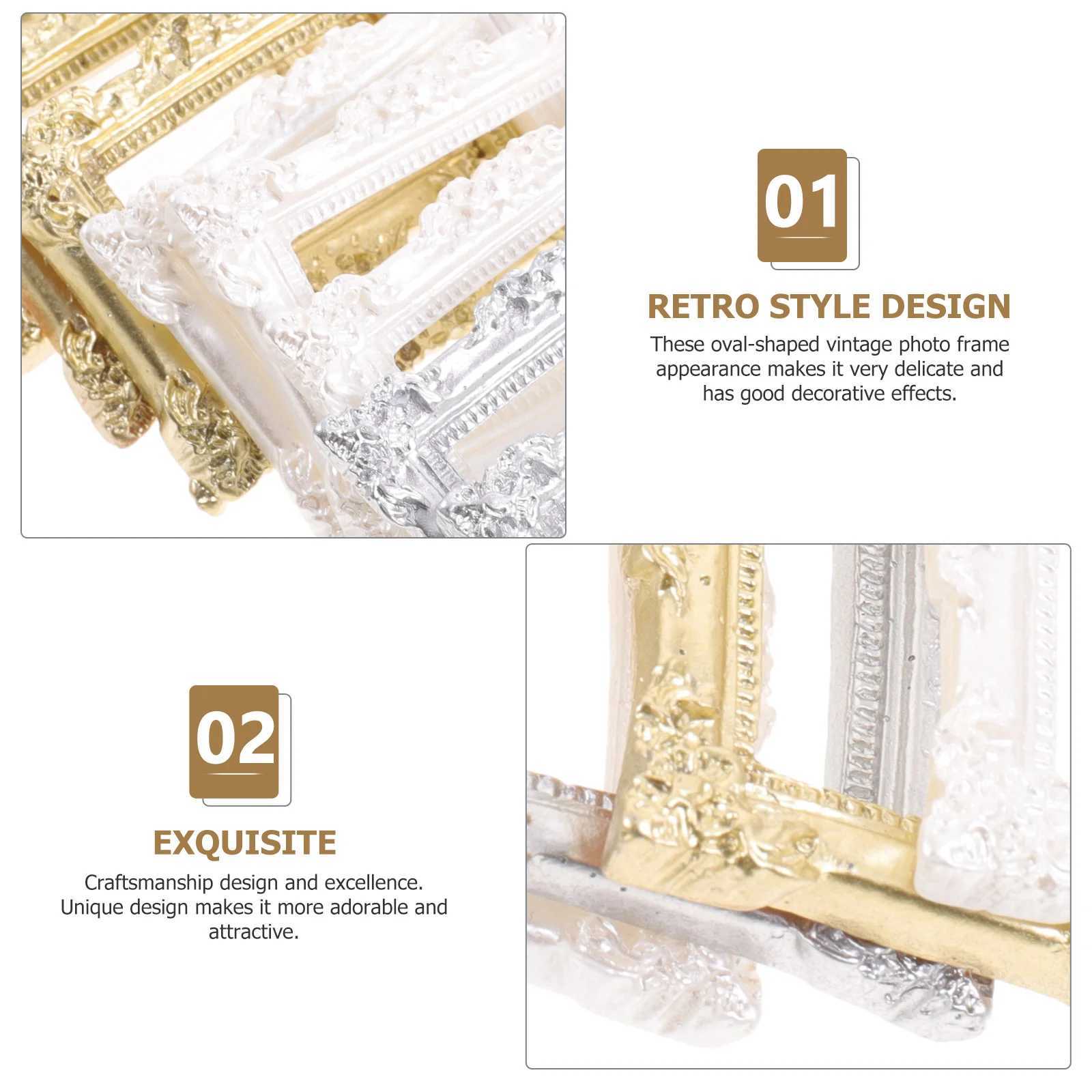 01

RETRO STYLE DESIGN

These oval-shaped vintage photo frame appearance makes it very delicate and has good decorative effects.

02

EXQUISITE

Craftsmanship design and excellence. Unique design makes it more adorable and attractive.