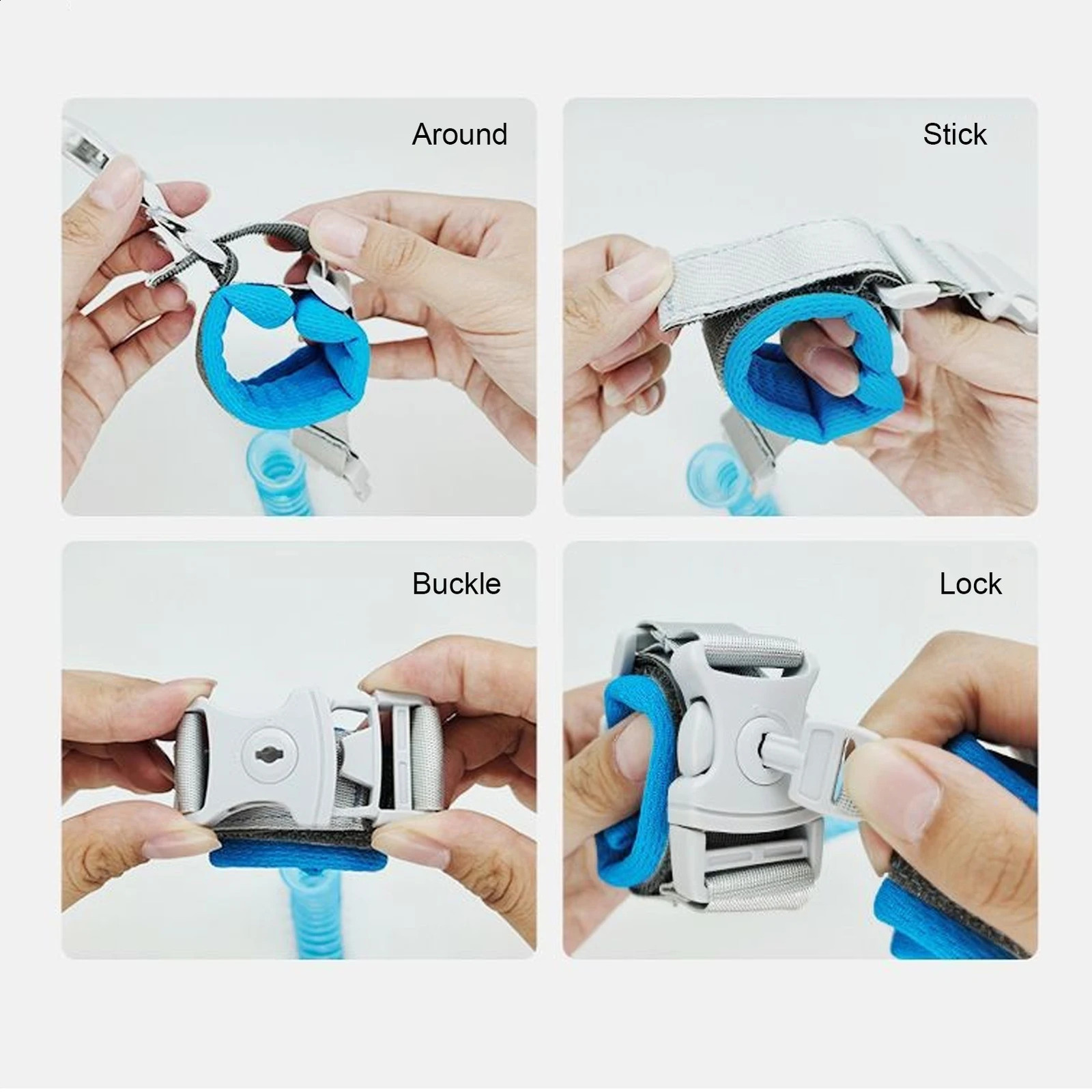 Around

Stick

Buckle

Lock