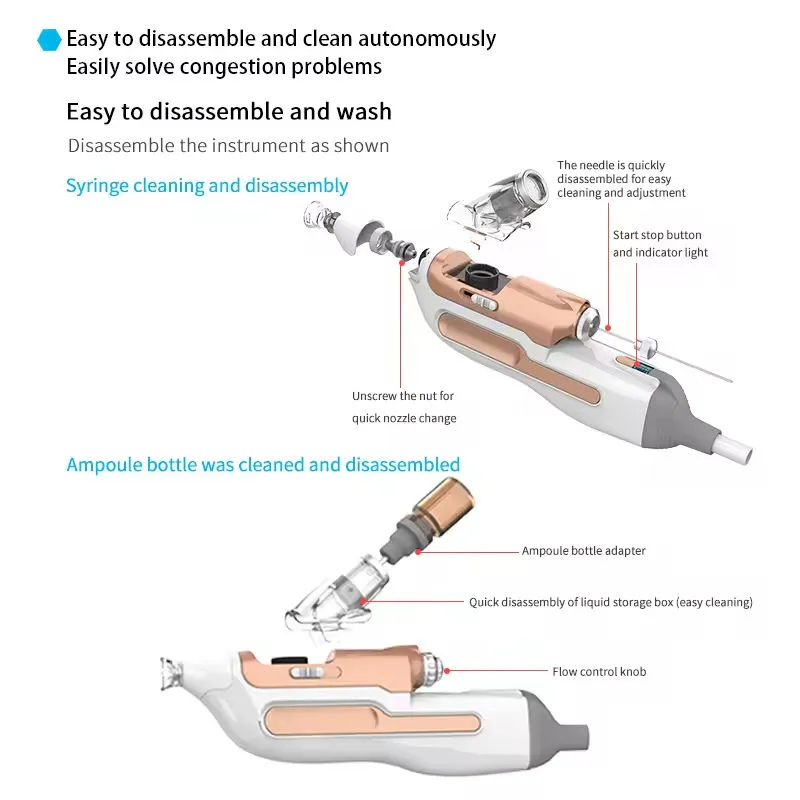 Easy to disassemble and clean autonomously
Easily solve congestion problems

Easy to disassemble and wash

Disassemble the instrument as shown

Syringe cleaning and disassembly

The needle is quickly disassembled for easy cleaning and adjustment

Start stop button and indicator light

Unscrew the nut for quick nozzle change

Ampoule bottle was cleaned and disassembled

Ampoule bottle adapter

Quick disassembly of liquid storage box (easy cleaning)

Flow control knob