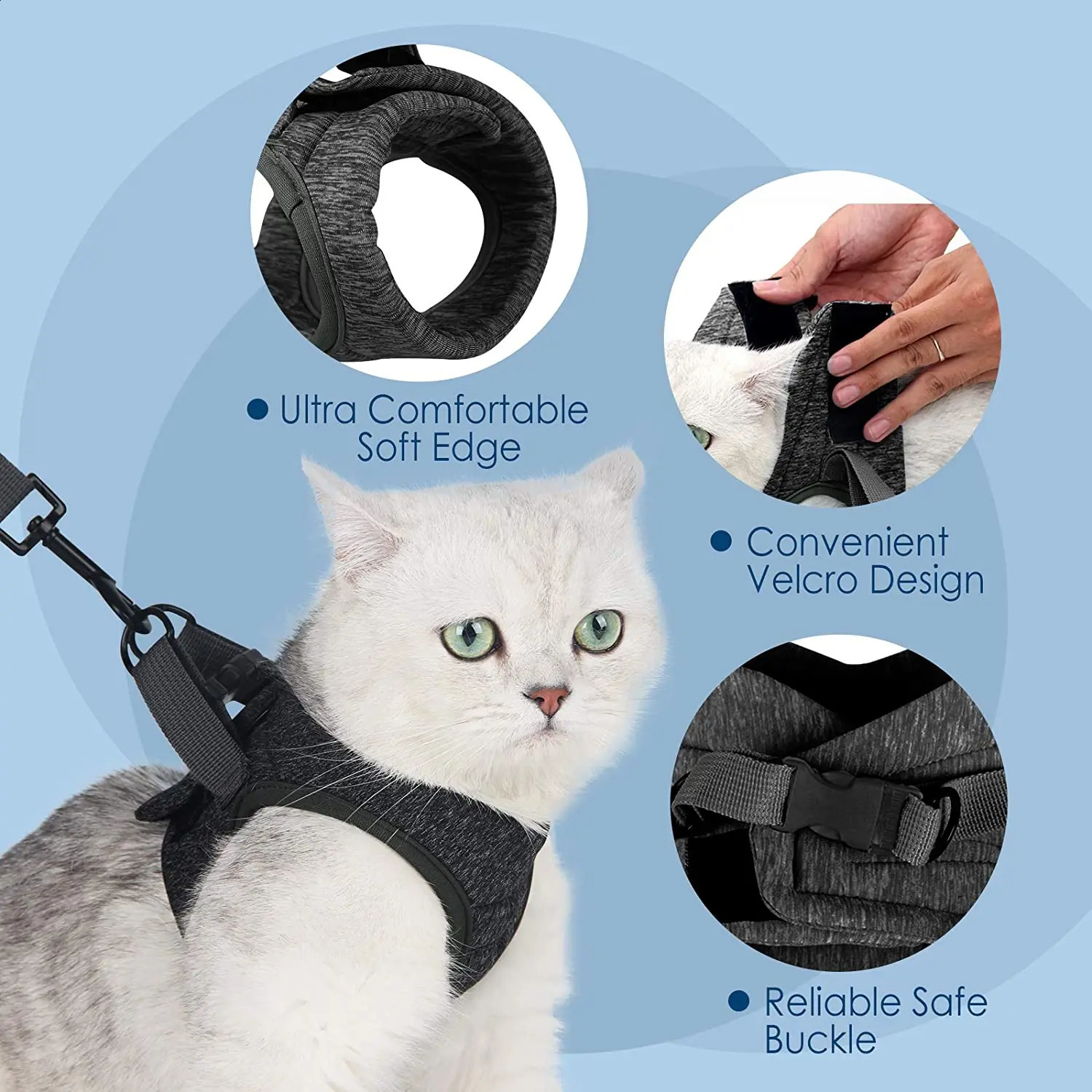 ● Ultra Comfortable Soft Edge

● Convenient Velcro Design

● Reliable Safe Buckle