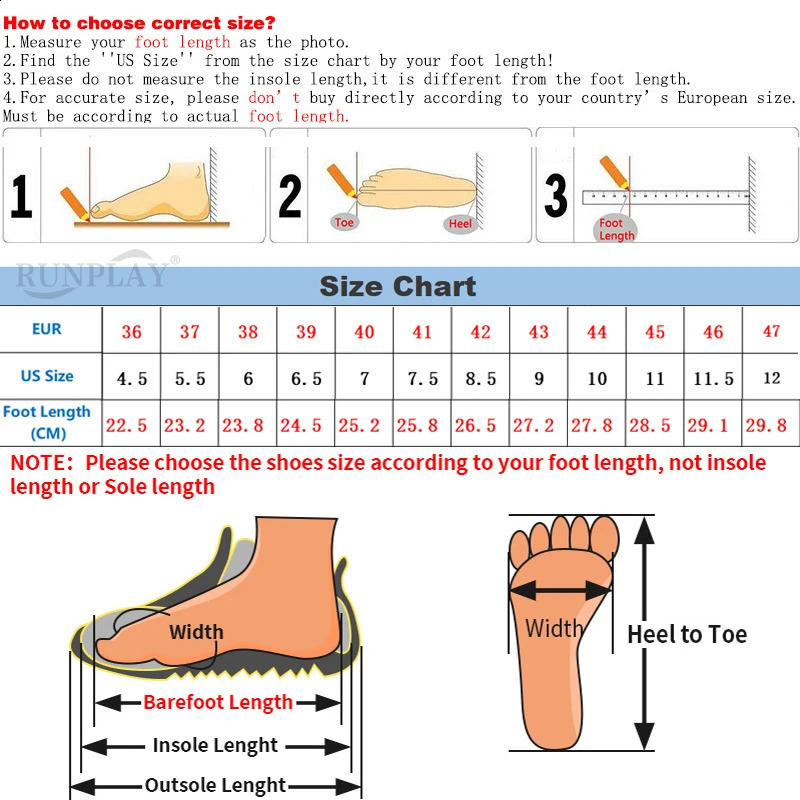 How to choose correct size?
1.Measure your foot length as the photo.
2.Find the ''US Size'' from the size chart by your foot length!
3.Please do not measure the insole length,it is different from the foot length.
4.For accurate size, please don' t buy directly according to your country' s European size. Must be according to actual foot length.

1

2

Toe

Heel

3

Foot Length

RUNPLAY®

Size Chart

| EUR | 36 | 37 | 38 | 39 | 40 | 41 | 42 | 43 | 44 | 45 | 46 | 47 |
|---|---|---|---|---|---|---|---|---|---|---|---|---|
| US Size | 4.5 | 5.5 | 6 | 6.5 | 7 | 7.5 | 8.5 | 9 | 10 | 11 | 11.5 | 12 |
| Foot Length (CM) | 22.5 | 23.2 | 23.8 | 24.5 | 25.2 | 25.8 | 26.5 | 27.2 | 27.8 | 28.5 | 29.1 | 29.8 |

NOTE: Please choose the shoes size according to your foot length, not insole length or Sole length

Width

Barefoot Length

Insole Lenght

Outsole Lenght

Width

Heel to Toe