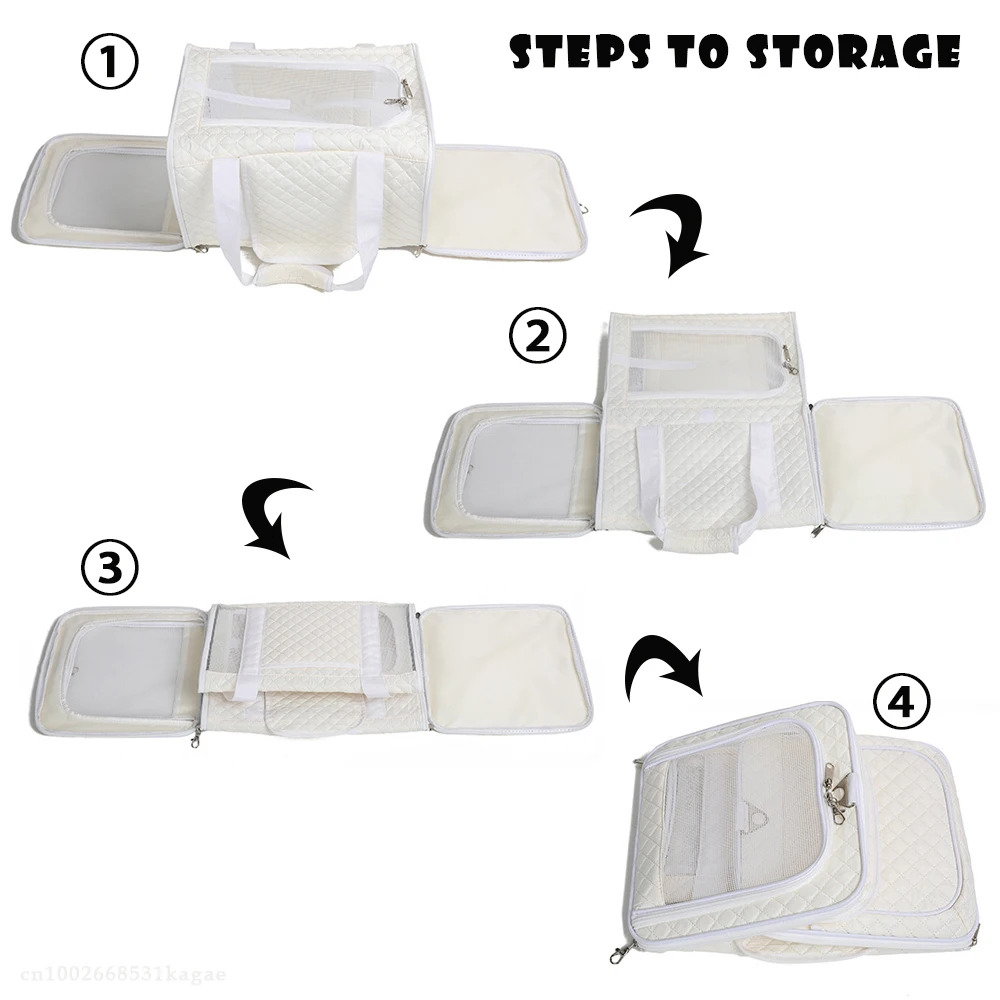 ① STEPS TO STORAGE

②

③

④

cn1002668531kagae