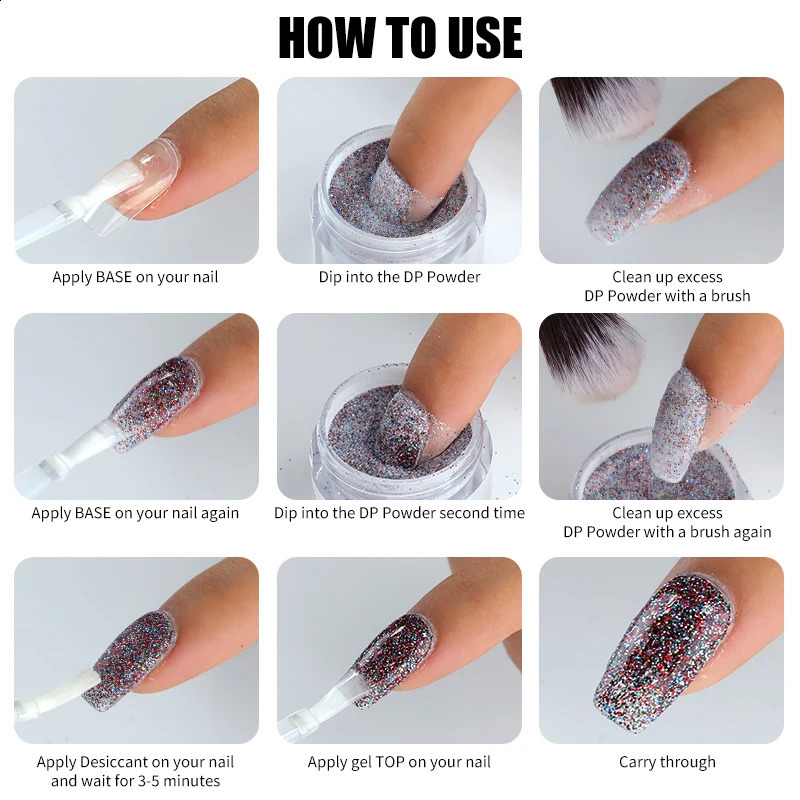 HOW TO USE

Apply BASE on your nail

Dip into the DP Powder

Clean up excess DP Powder with a brush

Apply BASE on your nail again

Dip into the DP Powder second time

Clean up excess DP Powder with a brush again

Apply Desiccant on your nail and wait for 3-5 minutes

Apply gel TOP on your nail

Carry through