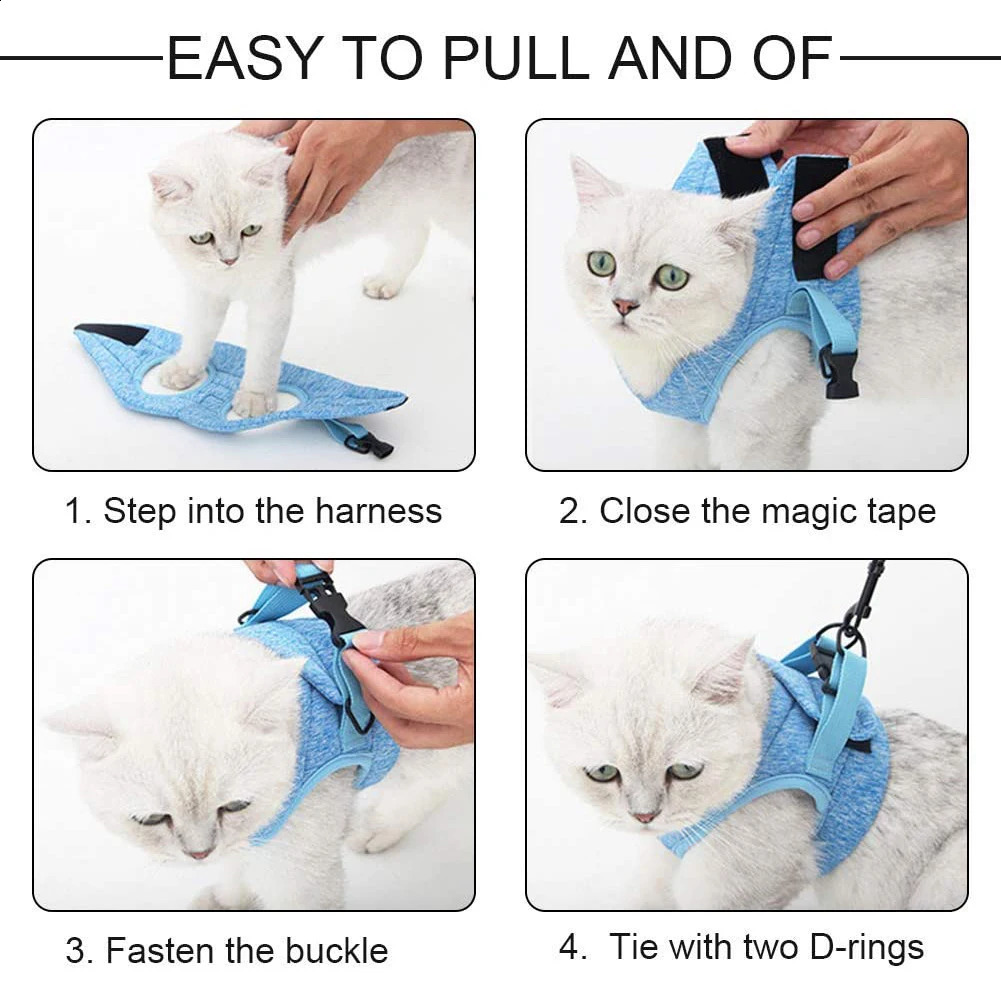 EASY TO PULL AND OF

1. Step into the harness

2. Close the magic tape

3. Fasten the buckle

4. Tie with two D-rings