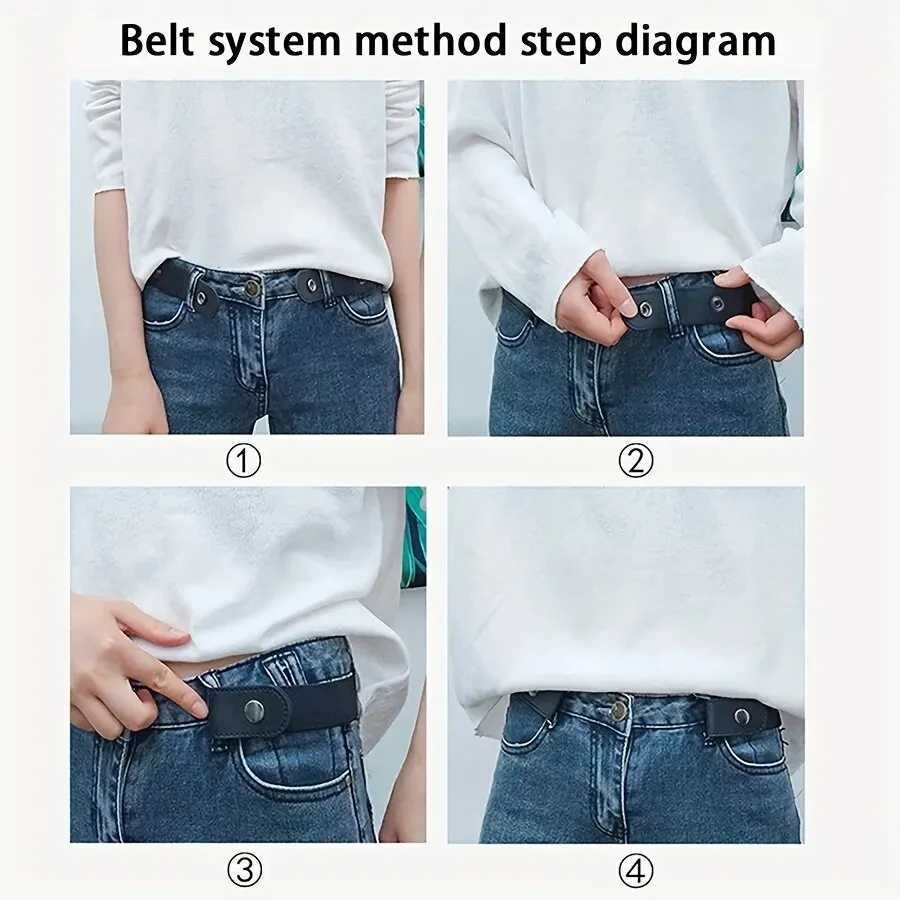 Belt system method step diagram

①

②

③

④