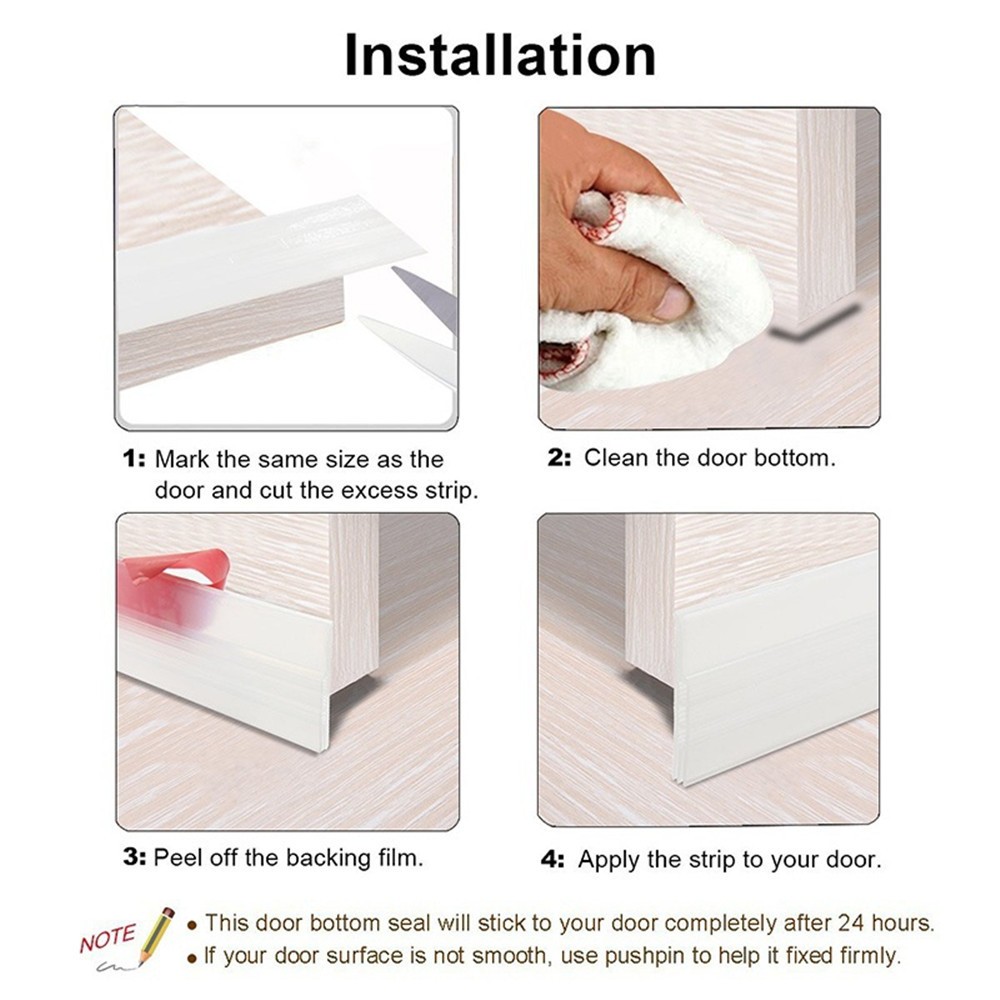 Installation

1: Mark the same size as the door and cut the excess strip.

2: Clean the door bottom.

3: Peel off the backing film.

4: Apply the strip to your door.

NOTE

• This door bottom seal will stick to your door completely after 24 hours.
• If your door surface is not smooth, use pushpin to help it fixed firmly.