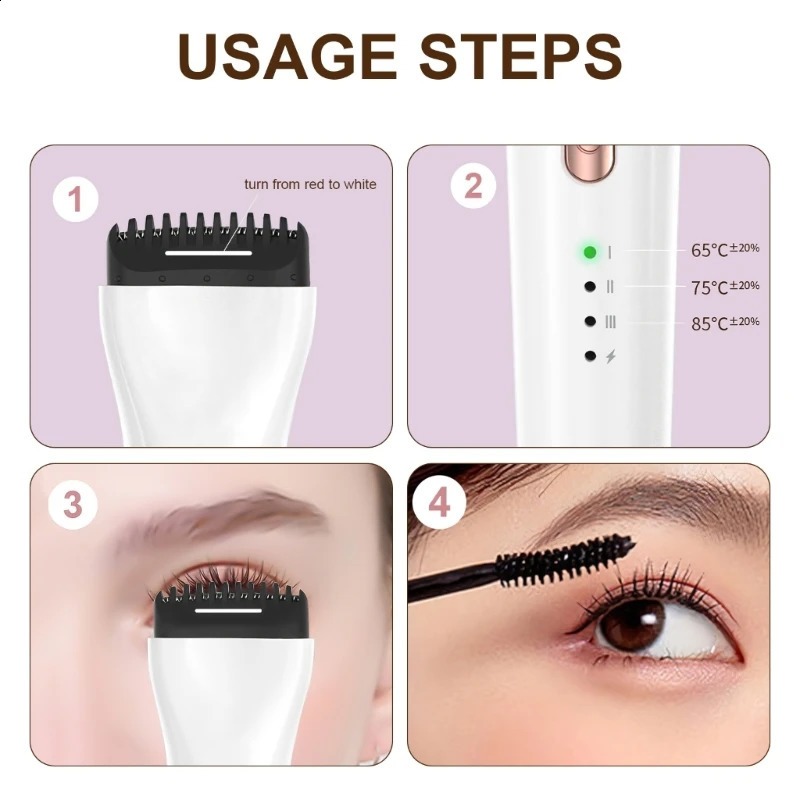 USAGE STEPS

1

turn from red to white

2

I 65°C±20%

II 75°C±20%

III 85°C±20%

3

4