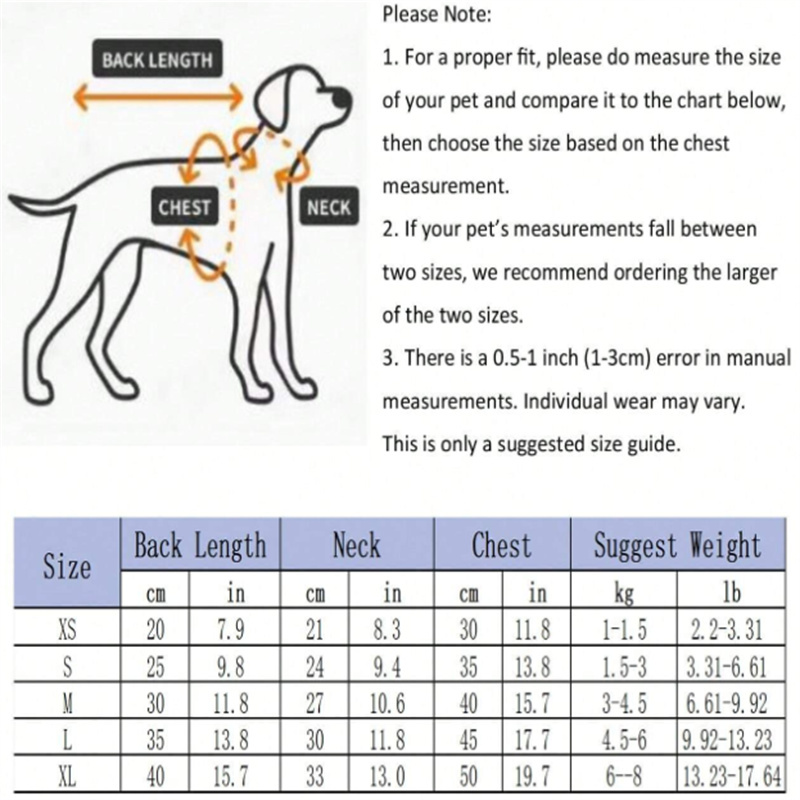 BACK LENGTH

CHEST

NECK

Please Note:

1. For a proper fit, please do measure the size of your pet and compare it to the chart below, then choose the size based on the chest measurement.

2. If your pet's measurements fall between two sizes, we recommend ordering the larger of the two sizes.

3. There is a 0.5-1 inch (1-3cm) error in manual measurements. Individual wear may vary. This is only a suggested size guide.

| Size | Back Length | | Neck | | Chest | | Suggest Weight | |
|---|---|---|---|---|---|---|---|---|
| | cm | in | cm | in | cm | in | kg | lb |
| XS | 20 | 7.9 | 21 | 8.3 | 30 | 11.8 | 1-1.5 | 2.2-3.31 |
| S | 25 | 9.8 | 24 | 9.4 | 35 | 13.8 | 1.5-3 | 3.31-6.61 |
| M | 30 | 11.8 | 27 | 10.6 | 40 | 15.7 | 3-4.5 | 6.61-9.92 |
| L | 35 | 13.8 | 30 | 11.8 | 45 | 17.7 | 4.5-6 | 9.92-13.23 |
| XL | 40 | 15.7 | 33 | 13.0 | 50 | 19.7 | 6--8 | 13.23-17.64 |