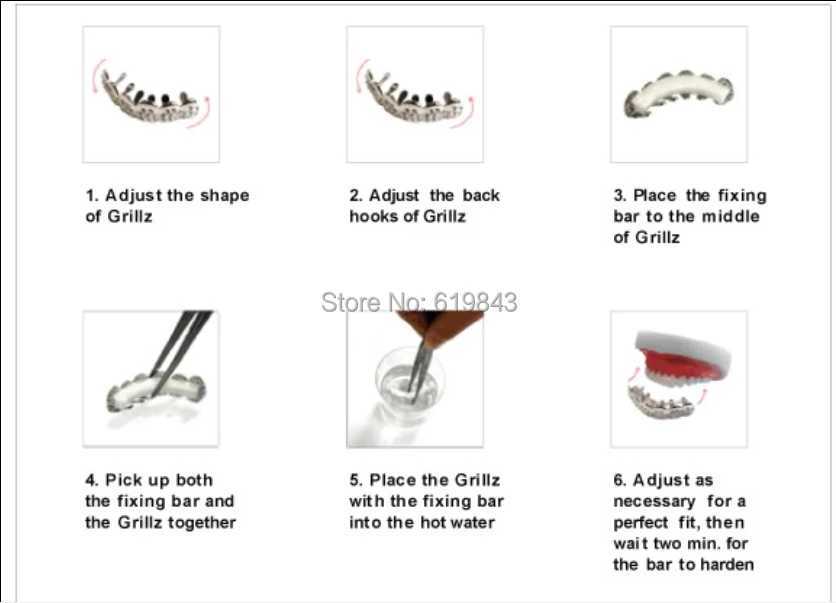 1. Adjust the shape of Grillz

2. Adjust the back hooks of Grillz

3. Place the fixing bar to the middle of Grillz

Store No: 619843

4. Pick up both the fixing bar and the Grillz together

5. Place the Grillz with the fixing bar into the hot water

6. Adjust as necessary for a perfect fit, then wait two min. for the bar to harden