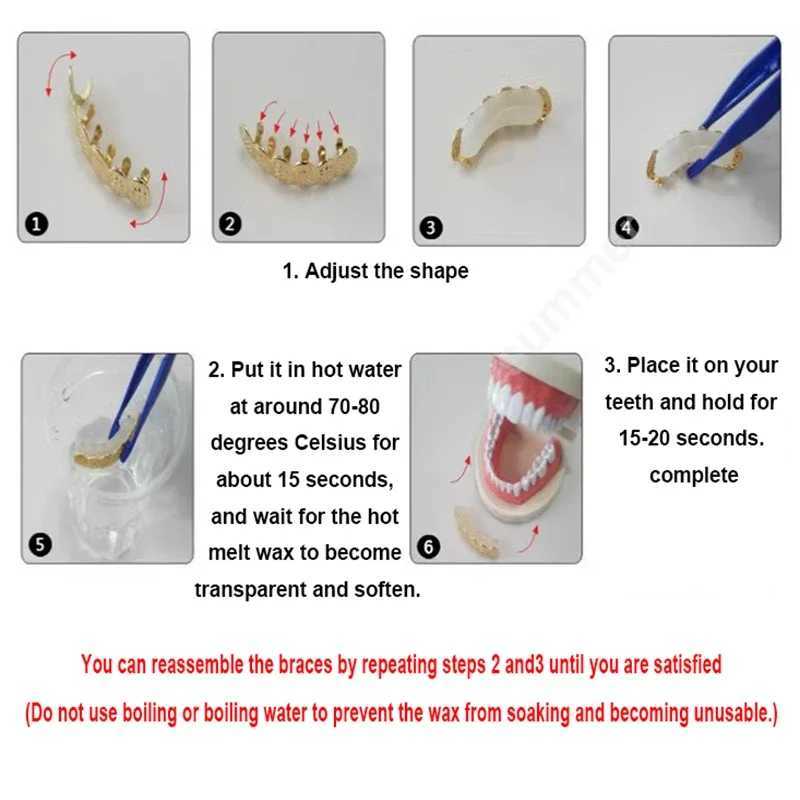 1 2 3 4

1. Adjust the shape

5

2. Put it in hot water at around 70-80 degrees Celsius for about 15 seconds, and wait for the hot melt wax to become transparent and soften.

6

3. Place it on your teeth and hold for 15-20 seconds. complete

You can reassemble the braces by repeating steps 2 and3 until you are satisfied

(Do not use boiling or boiling water to prevent the wax from soaking and becoming unusable.)