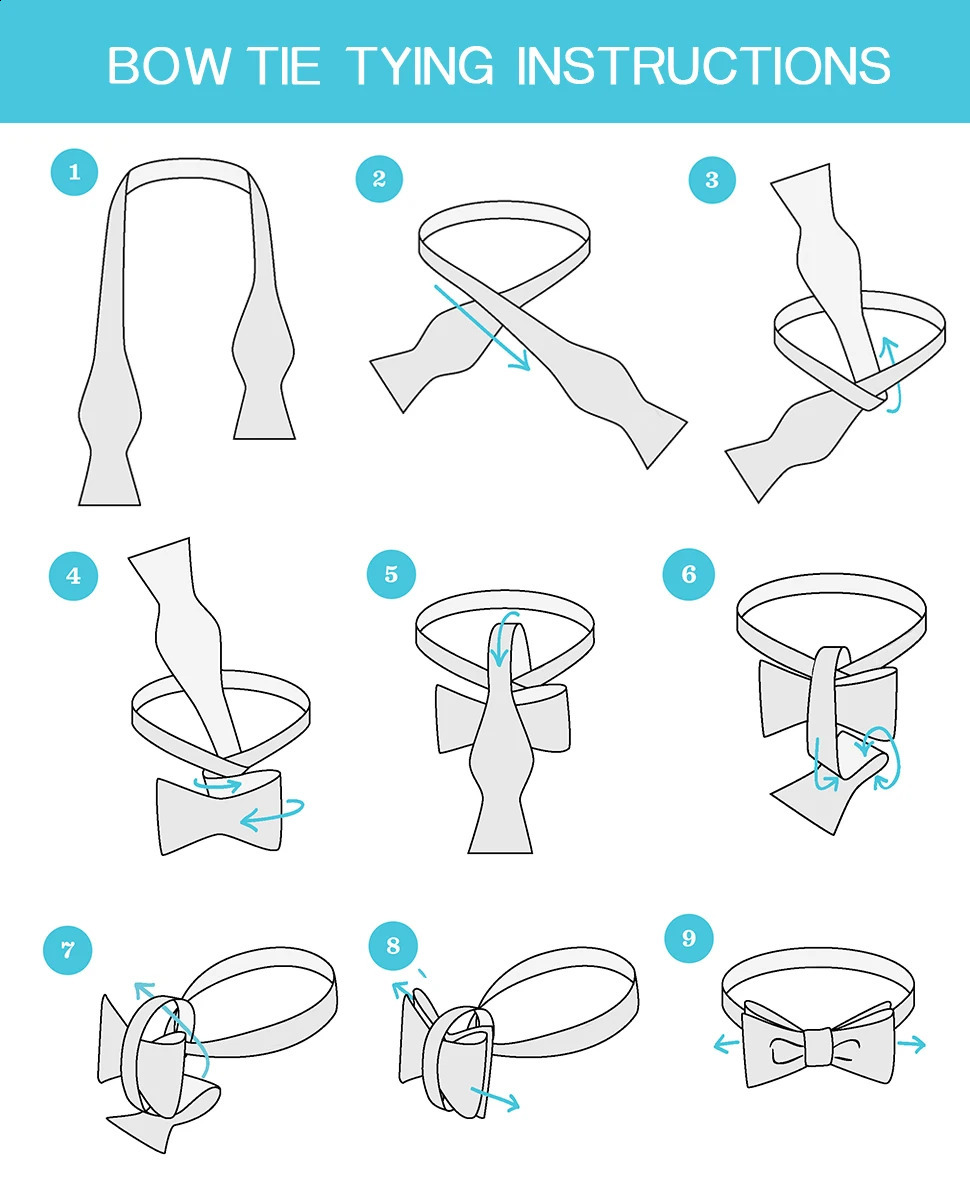 BOW TIE TYING INSTRUCTIONS

1

2

3

4

5

6

7

8

9