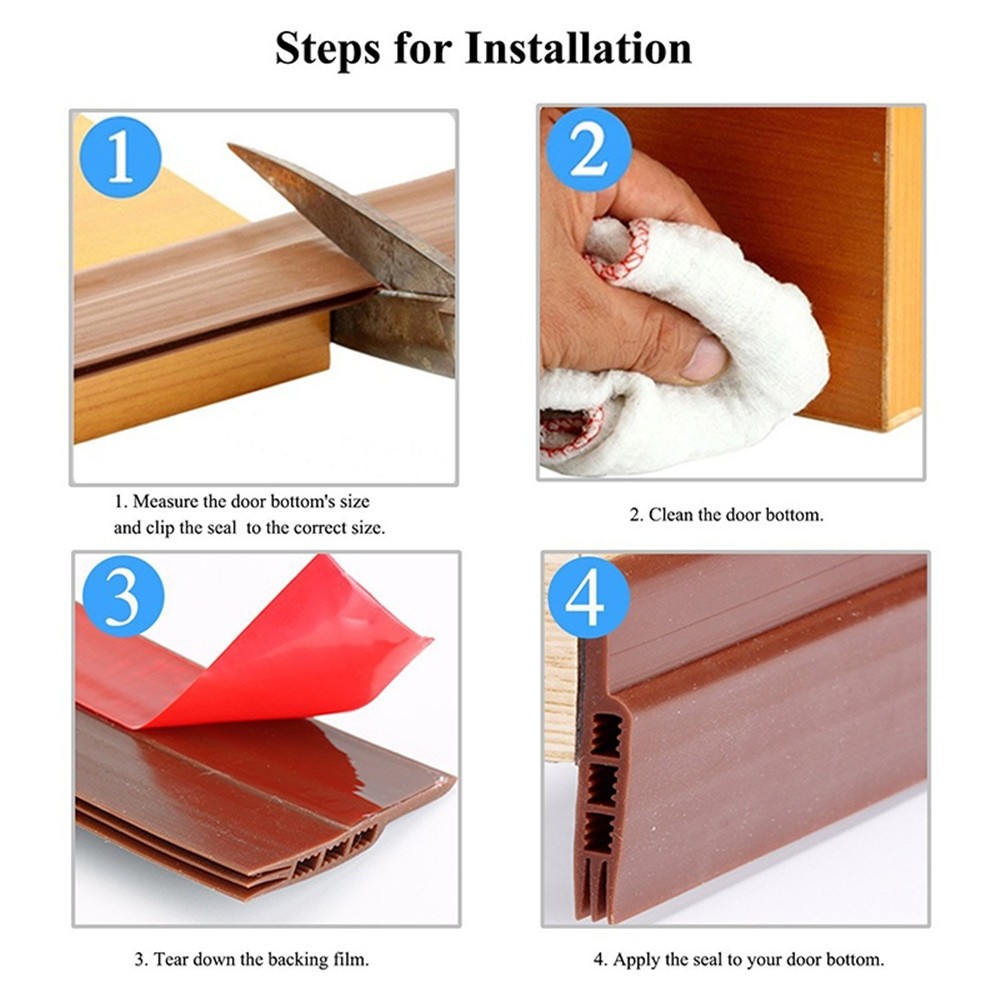 Steps for Installation

1

1. Measure the door bottom's size and clip the seal  to the correct size.

2

2. Clean the door bottom.

3

3. Tear down the backing film.

4

4. Apply the seal to your door bottom.