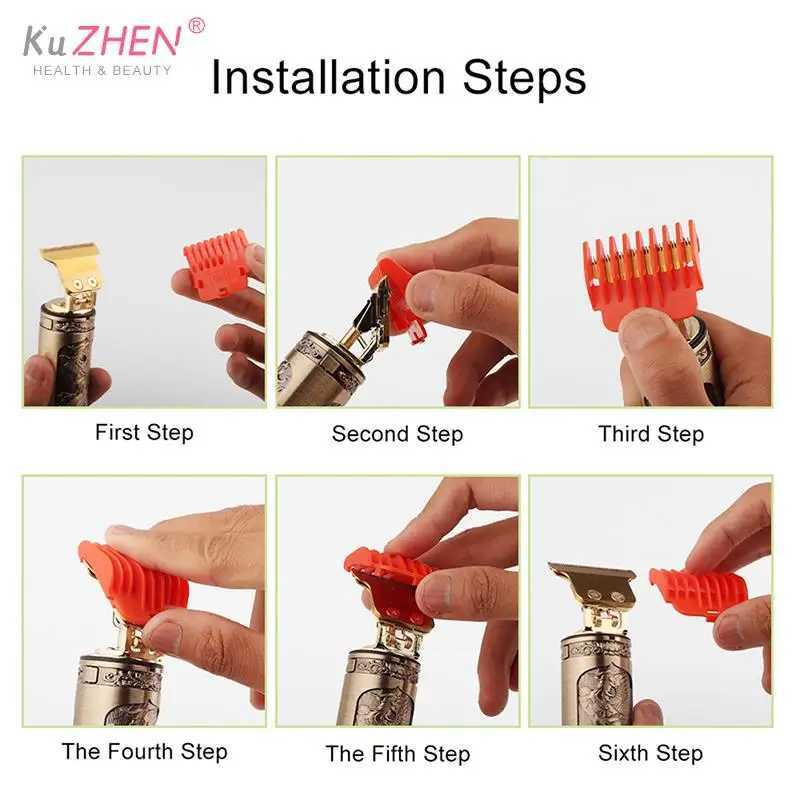 KuZHEN®
HEALTH & BEAUTY

Installation Steps

First Step

Second Step

Third Step

The Fourth Step

The Fifth Step

Sixth Step