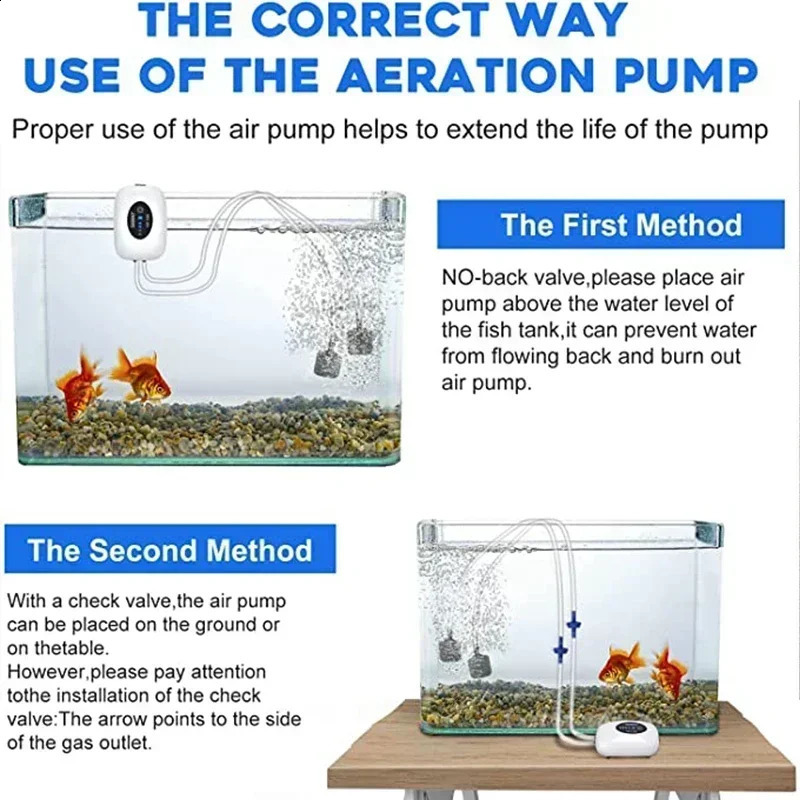 THE CORRECT WAY
USE OF THE AERATION PUMP

Proper use of the air pump helps to extend the life of the pump

The First Method

NO-back valve,please place air pump above the water level of the fish tank,it can prevent water from flowing back and burn out air pump.

The Second Method

With a check valve,the air pump can be placed on the ground or on thetable.
However,please pay attention tothe installation of the check valve:The arrow points to the side of the gas outlet.