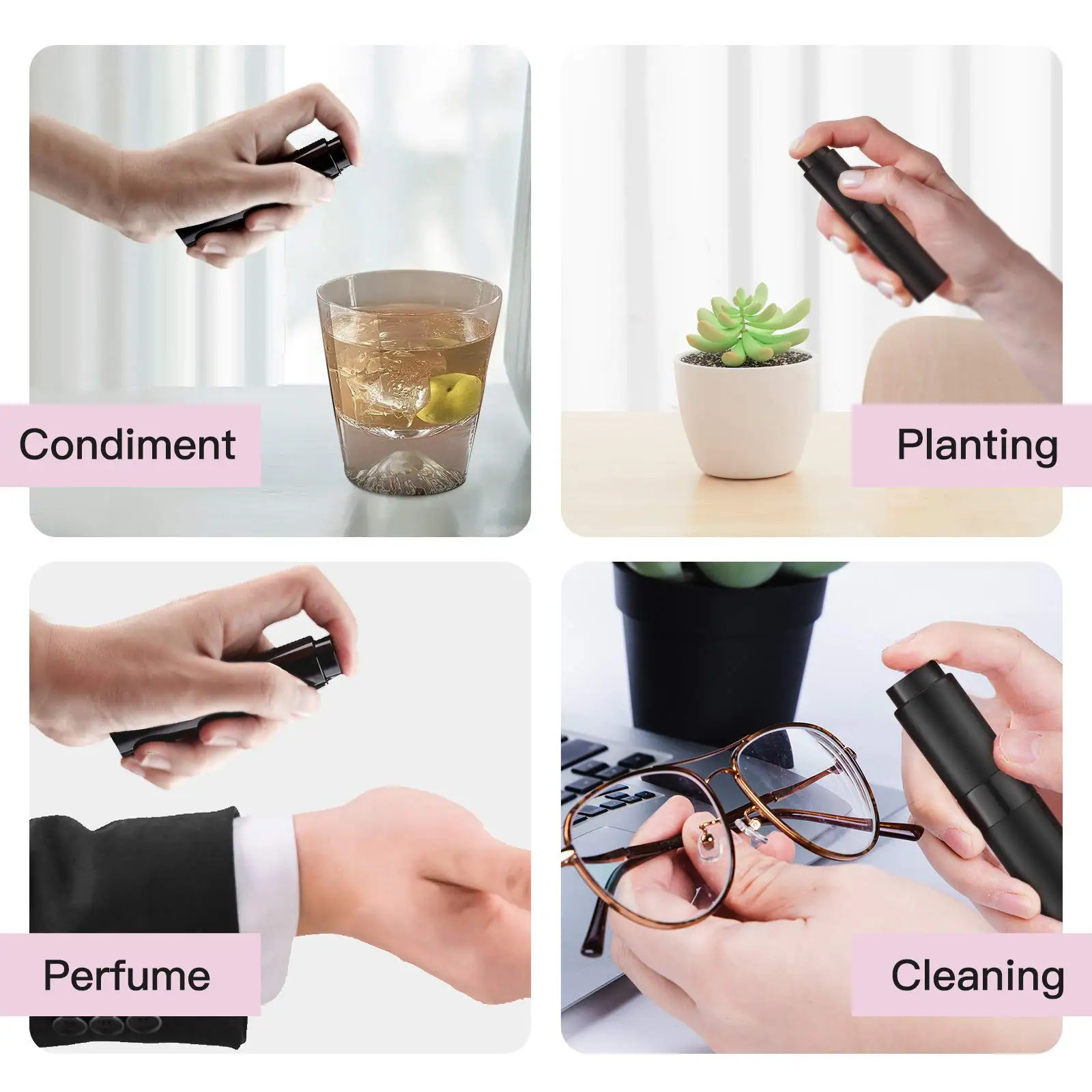 Condiment

Planting

Perfume

Cleaning