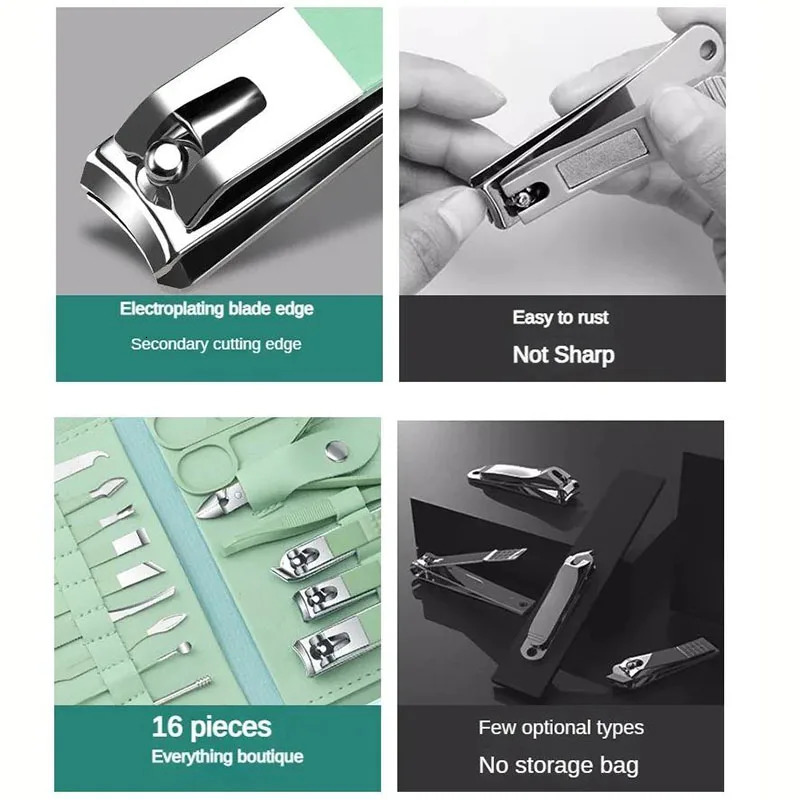 Electroplating blade edge
Secondary cutting edge

Easy to rust
Not Sharp

16 pieces
Everything boutique

Few optional types
No storage bag