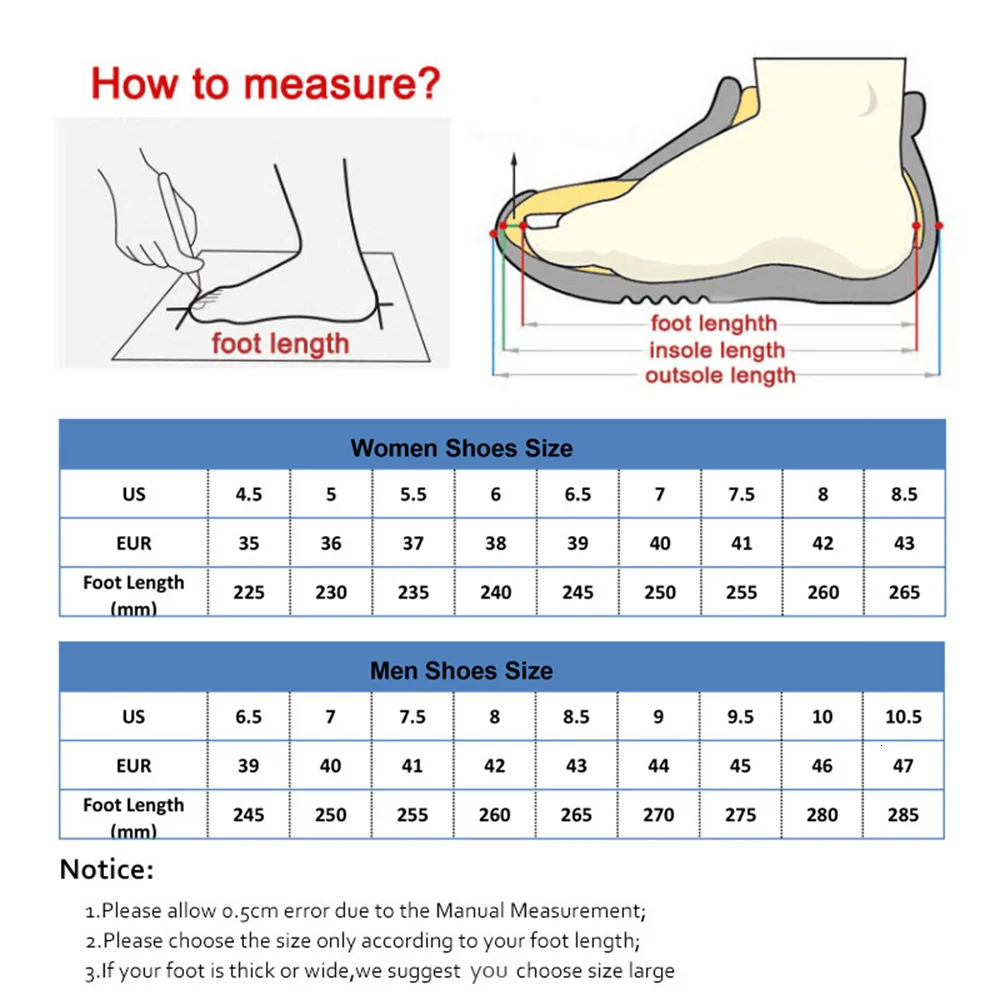 How to measure?

foot length

foot lenghth
insole length
outsole length

Women Shoes Size

| US | 4.5 | 5 | 5.5 | 6 | 6.5 | 7 | 7.5 | 8 | 8.5 |
|---|---|---|---|---|---|---|---|---|---|
| EUR | 35 | 36 | 37 | 38 | 39 | 40 | 41 | 42 | 43 |
| Foot Length (mm) | 225 | 230 | 235 | 240 | 245 | 250 | 255 | 260 | 265 |

Men Shoes Size

| US | 6.5 | 7 | 7.5 | 8 | 8.5 | 9 | 9.5 | 10 | 10.5 |
|---|---|---|---|---|---|---|---|---|---|
| EUR | 39 | 40 | 41 | 42 | 43 | 44 | 45 | 46 | 47 |
| Foot Length (mm) | 245 | 250 | 255 | 260 | 265 | 270 | 275 | 280 | 285 |

Notice:

1.Please allow 0.5cm error due to the Manual Measurement;
2.Please choose the size only according to your foot length;
3.If your foot is thick or wide,we suggest you choose size large