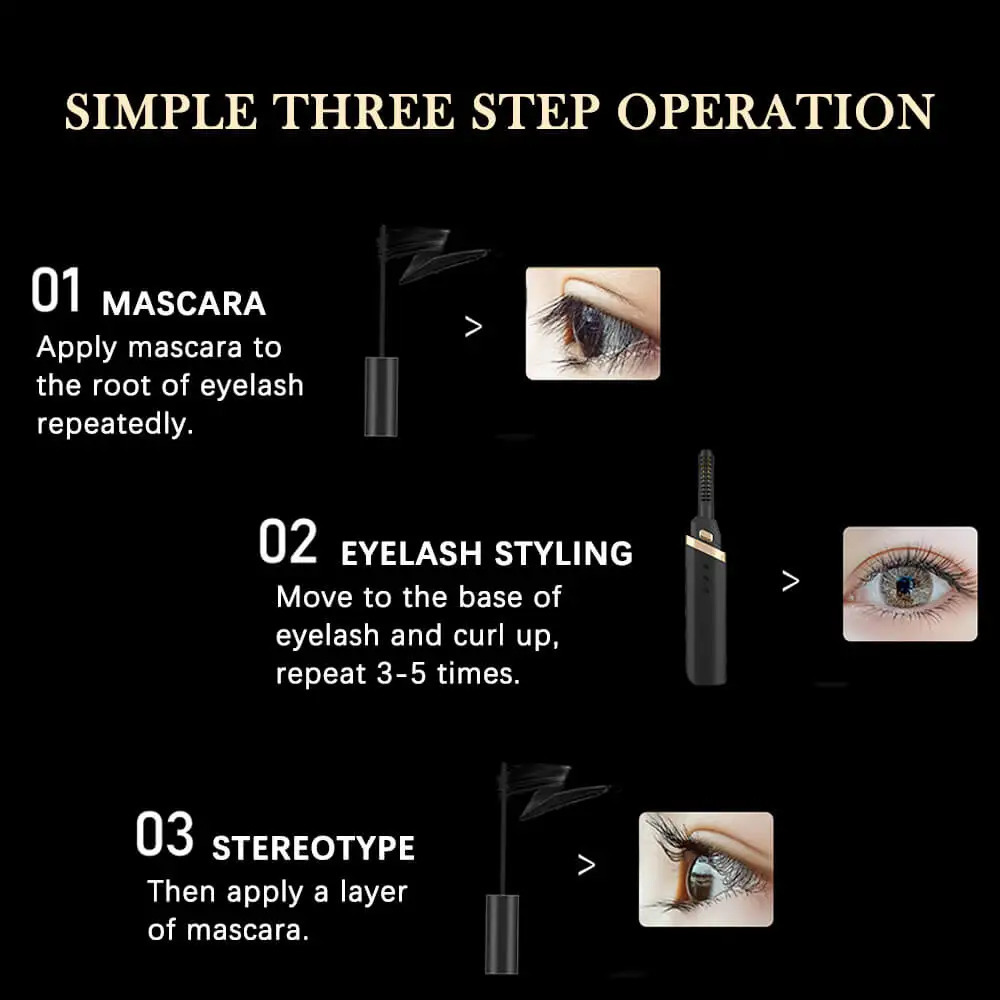 SIMPLE THREE STEP OPERATION

01 MASCARA
Apply mascara to the root of eyelash repeatedly.

>

02 EYELASH STYLING
Move to the base of eyelash and curl up, repeat 3-5 times.

>

03 STEREOTYPE
Then apply a layer of mascara.

>