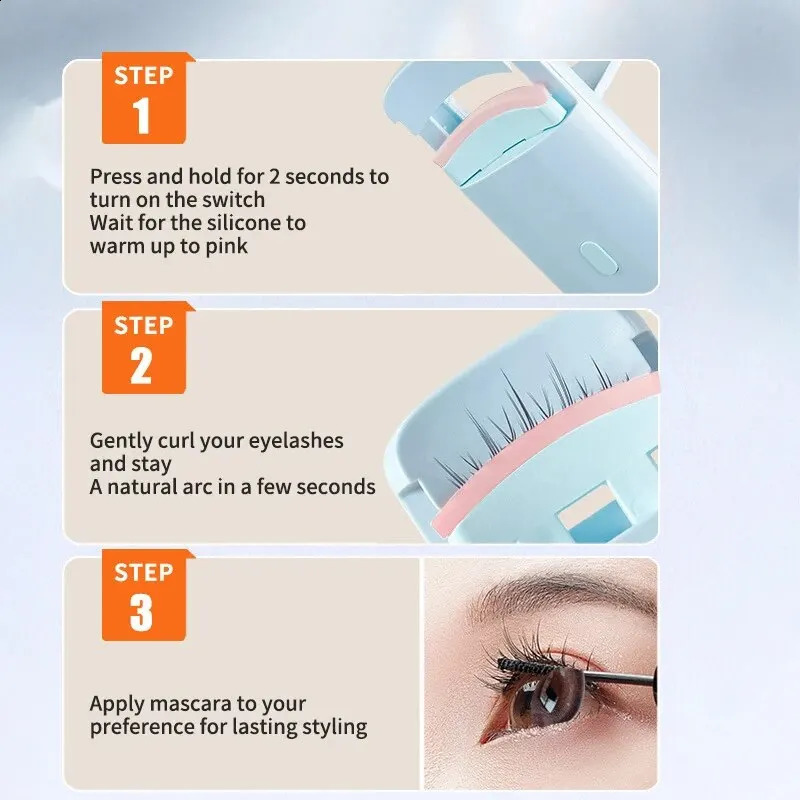 STEP
1

Press and hold for 2 seconds to turn on the switch
Wait for the silicone to warm up to pink

STEP
2

Gently curl your eyelashes and stay
A natural arc in a few seconds

STEP
3

Apply mascara to your preference for lasting styling