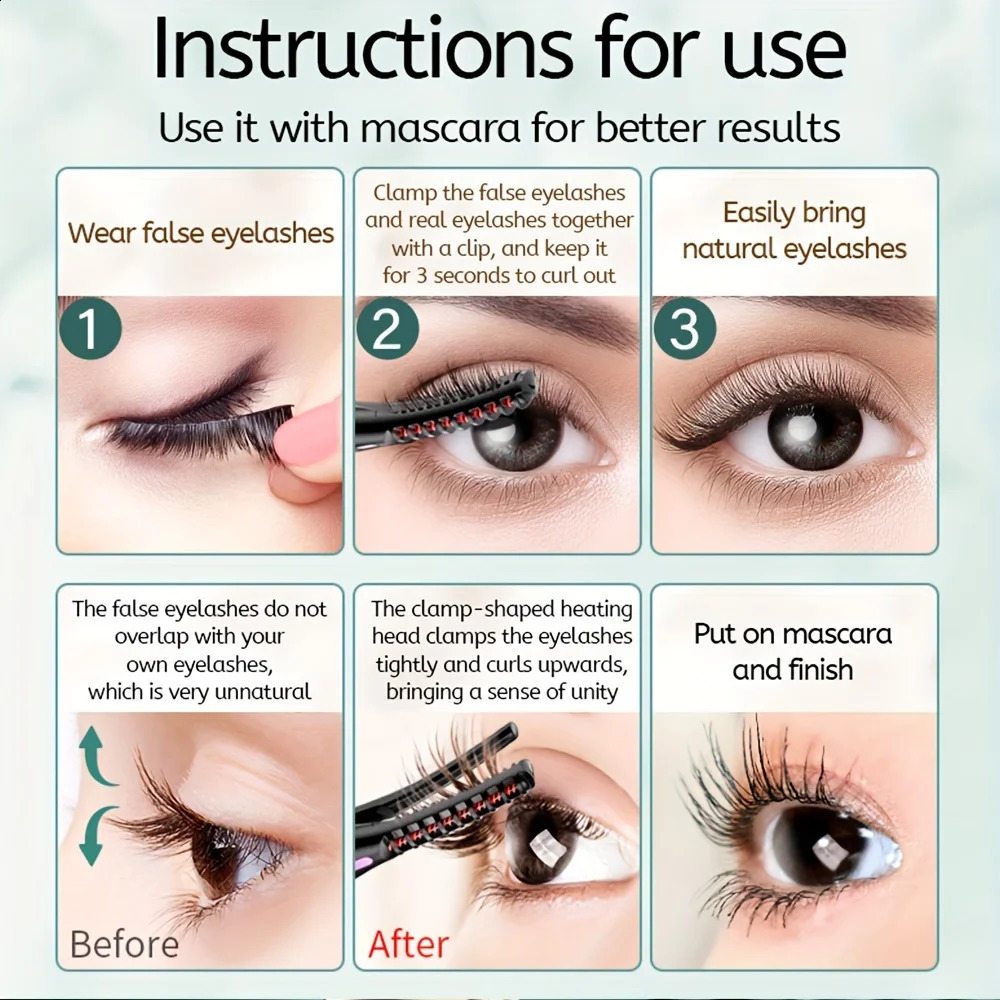 Instructions for use

Use it with mascara for better results

Wear false eyelashes

1

Clamp the false eyelashes and real eyelashes together with a clip, and keep it for 3 seconds to curl out

2

Easily bring natural eyelashes

3

The false eyelashes do not overlap with your own eyelashes, which is very unnatural

Before

The clamp-shaped heating head clamps the eyelashes tightly and curls upwards, bringing a sense of unity

After

Put on mascara and finish