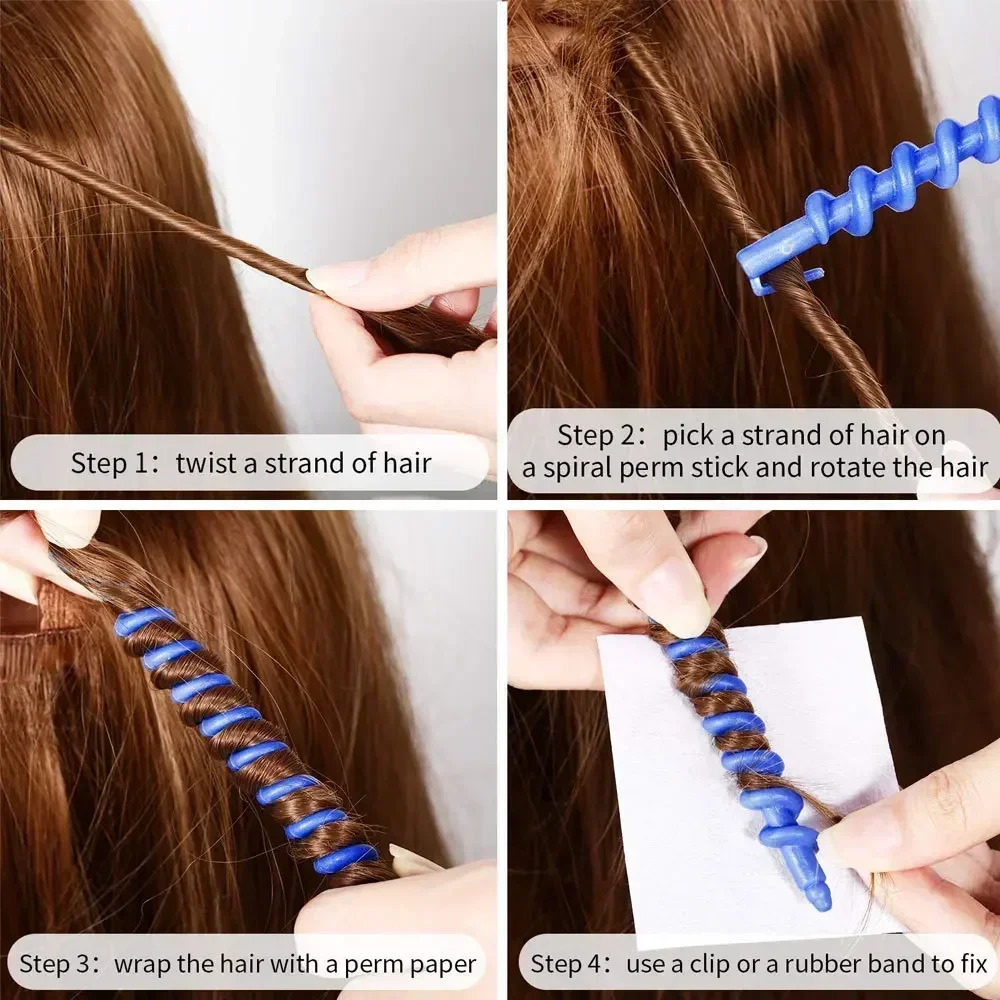 Step 1：twist a strand of hair

Step 2：pick a strand of hair on a spiral perm stick and rotate the hair

Step 3：wrap the hair with a perm paper

Step 4：use a clip or a rubber band to fix