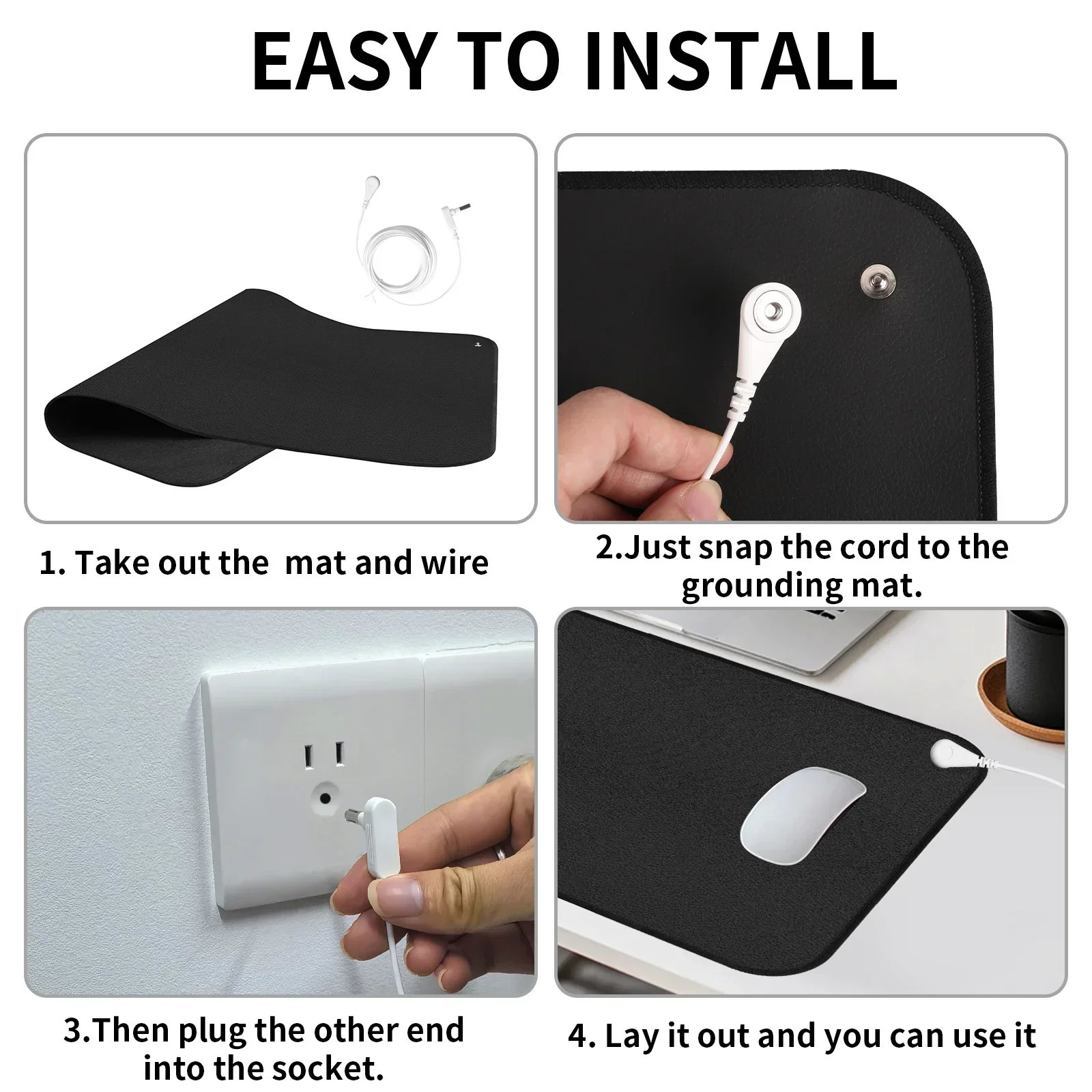 EASY TO INSTALL

1. Take out the  mat and wire

2.Just snap the cord to the grounding mat.

3.Then plug the other end into the socket.

4. Lay it out and you can use it