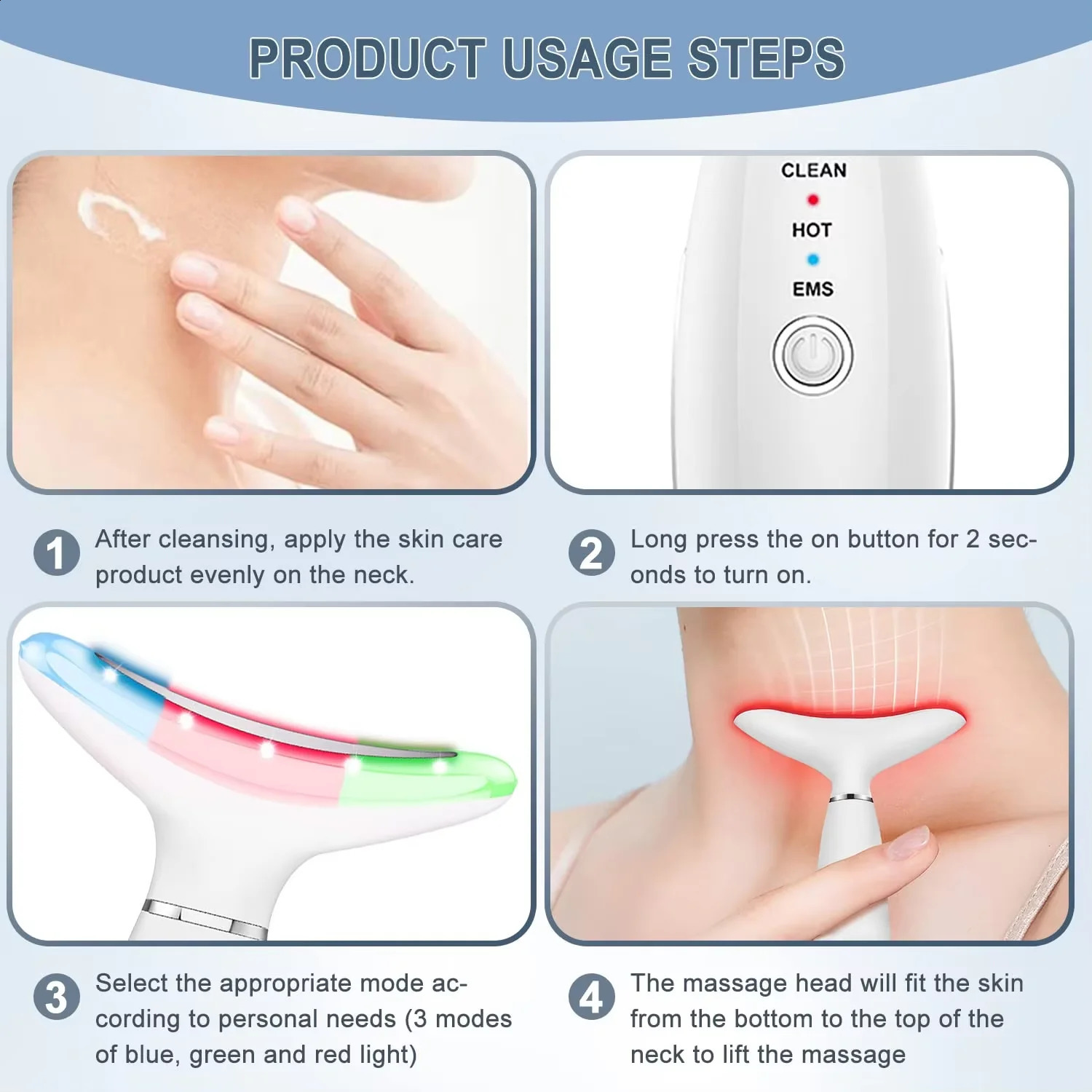 PRODUCT USAGE STEPS

CLEAN

HOT

EMS

1 After cleansing, apply the skin care product evenly on the neck.

2 Long press the on button for 2 seconds to turn on.

3 Select the appropriate mode according to personal needs (3 modes of blue, green and red light)

4 The massage head will fit the skin from the bottom to the top of the neck to lift the massage