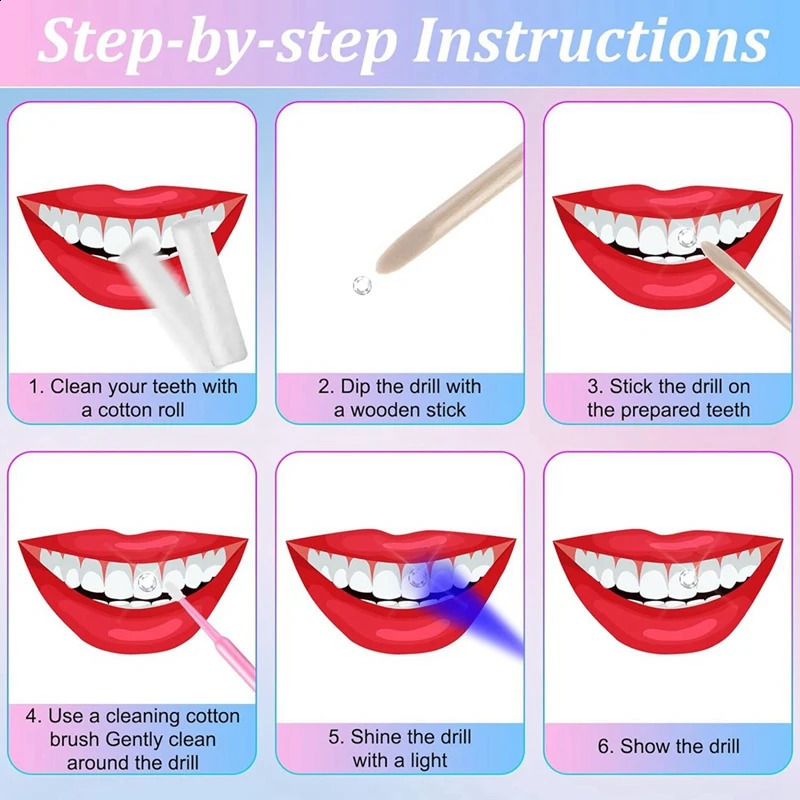 Step-by-step Instructions

1. Clean your teeth with a cotton roll

2. Dip the drill with a wooden stick

3. Stick the drill on the prepared teeth

4. Use a cleaning cotton brush Gently clean around the drill

5. Shine the drill with a light

6. Show the drill