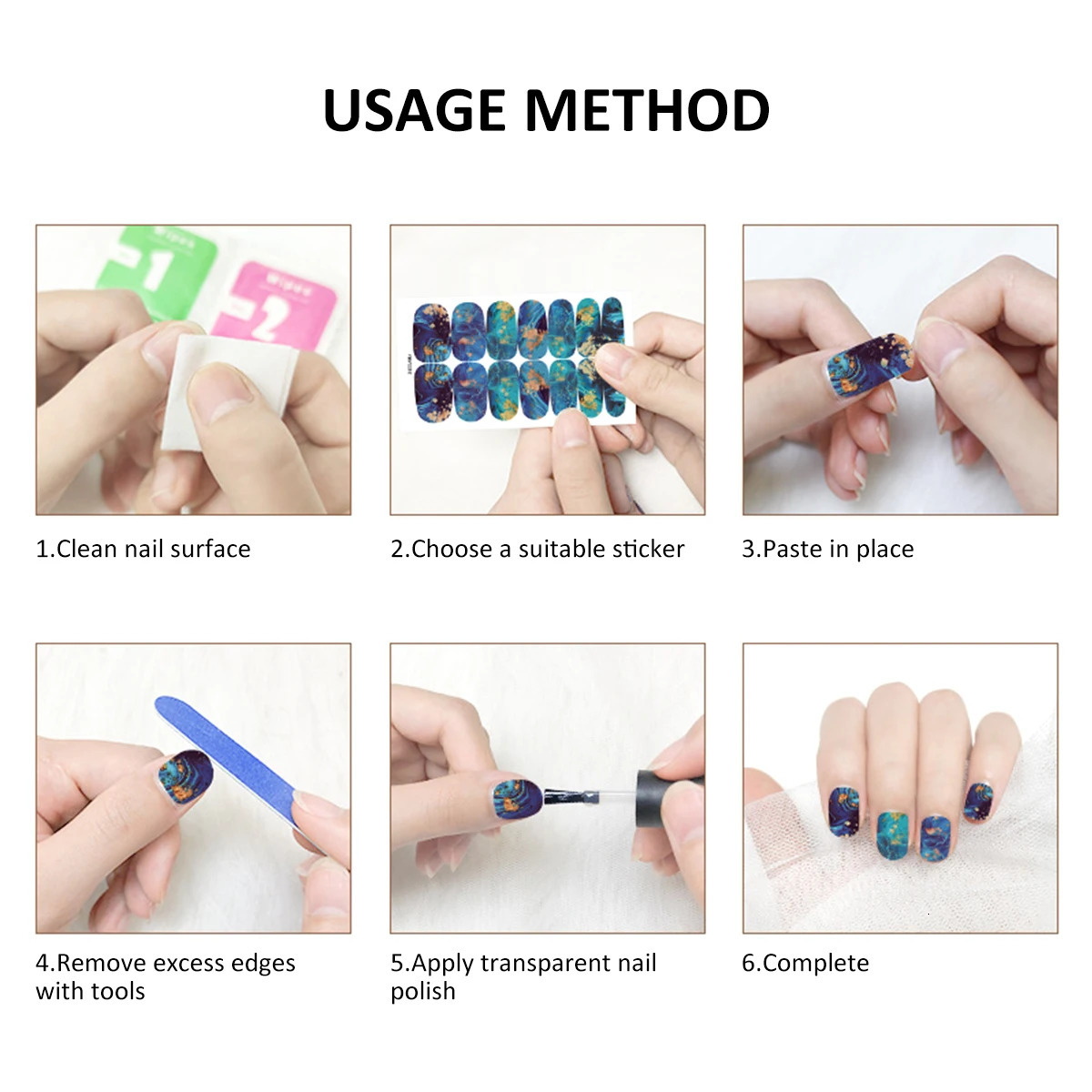 USAGE METHOD

Wipes
1

Wipes
2

1.Clean nail surface

2.Choose a suitable sticker

3.Paste in place

4.Remove excess edges with tools

5.Apply transparent nail polish

6.Complete