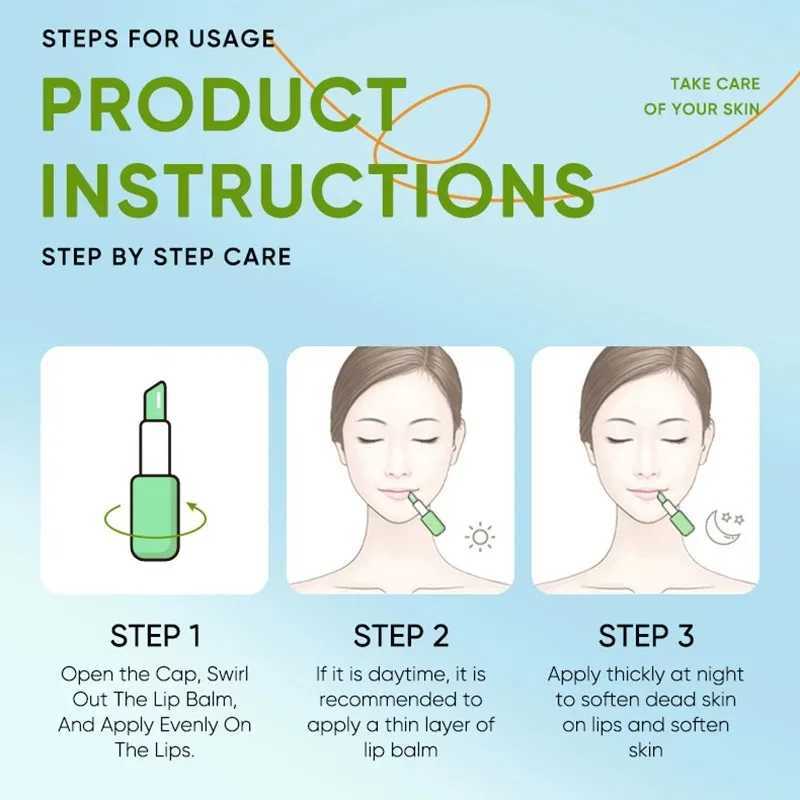 STEPS FOR USAGE

PRODUCT INSTRUCTIONS

TAKE CARE OF YOUR SKIN

STEP BY STEP CARE

STEP 1
Open the Cap, Swirl Out The Lip Balm, And Apply Evenly On The Lips.

STEP 2
If it is daytime, it is recommended to apply a thin layer of lip balm

STEP 3
Apply thickly at night to soften dead skin on lips and soften skin