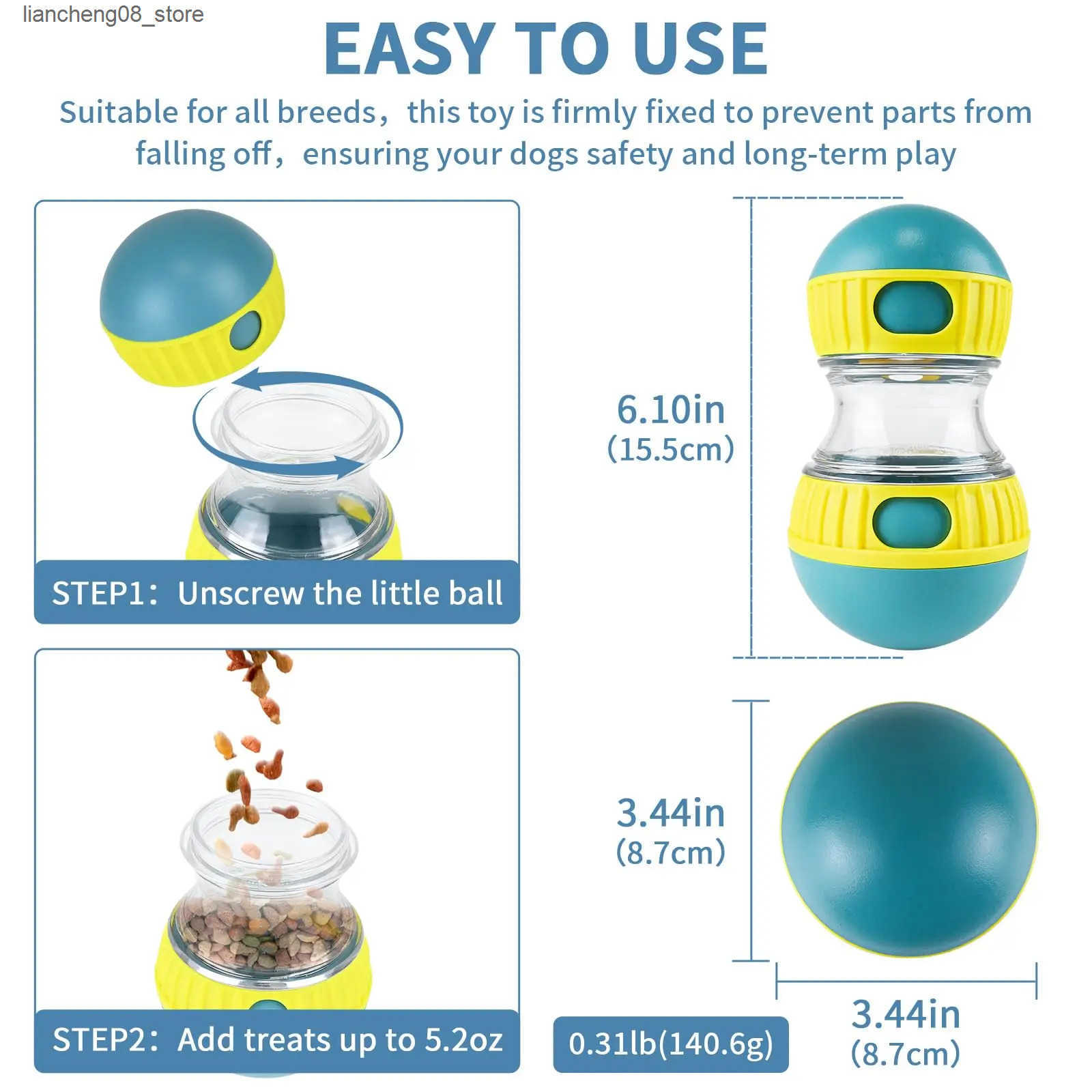 liancheng08_store

EASY TO USE

Suitable for all breeds，this toy is firmly fixed to prevent parts from falling off，ensuring your dogs safety and long-term play

STEP1：Unscrew the little ball

STEP2：Add treats up to 5.2oz

6.10in
(15.5cm)

3.44in
(8.7cm)

0.31lb(140.6g)

3.44in
(8.7cm)