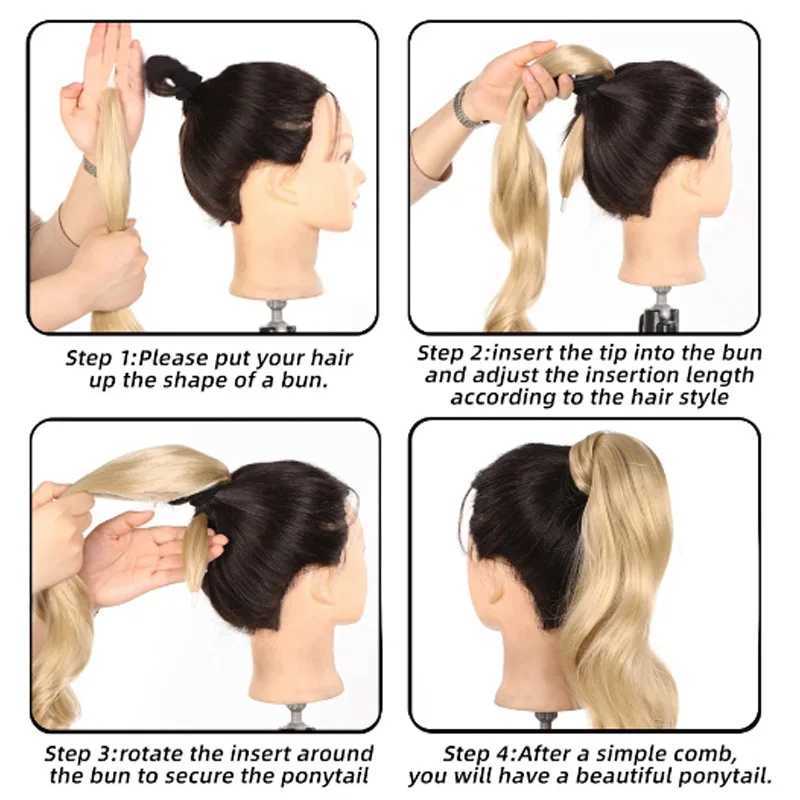 Step 1:Please put your hair up the shape of a bun.

Step 2:insert the tip into the bun and adjust the insertion length according to the hair style

Step 3:rotate the insert around the bun to secure the ponytail

Step 4:After a simple comb, you will have a beautiful ponytail.