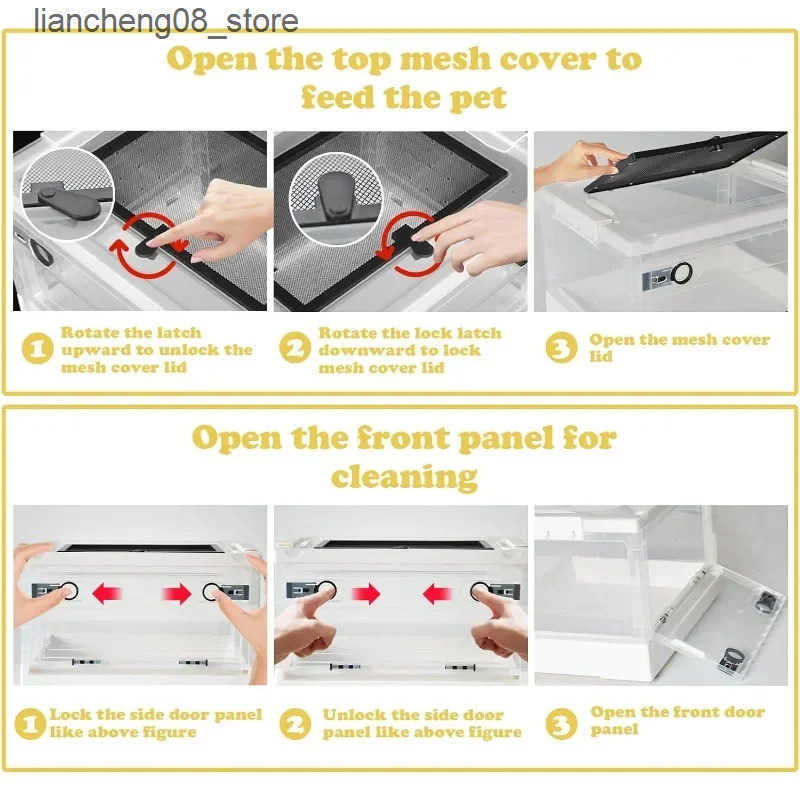 liancheng08_store

Open the top mesh cover to feed the pet

1 Rotate the latch upward to unlock the mesh cover lid

2 Rotate the lock latch downward to lock mesh cover lid

3 Open the mesh cover lid

Open the front panel for cleaning

1 Lock the side door panel like above figure

2 Unlock the side door panel like above figure

3 Open the front door panel