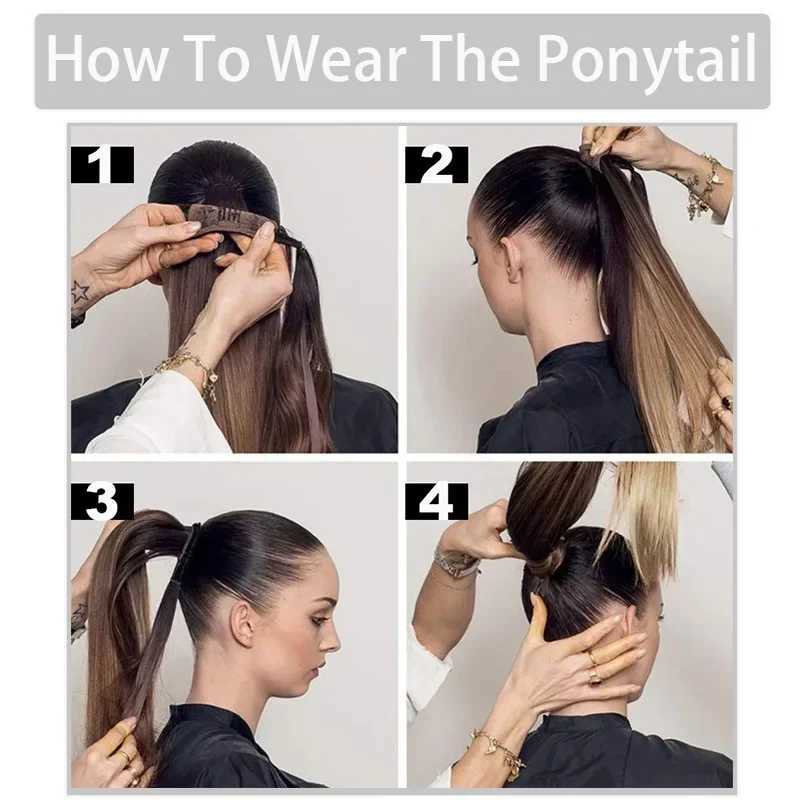 How To Wear The Ponytail

1

2

3

4