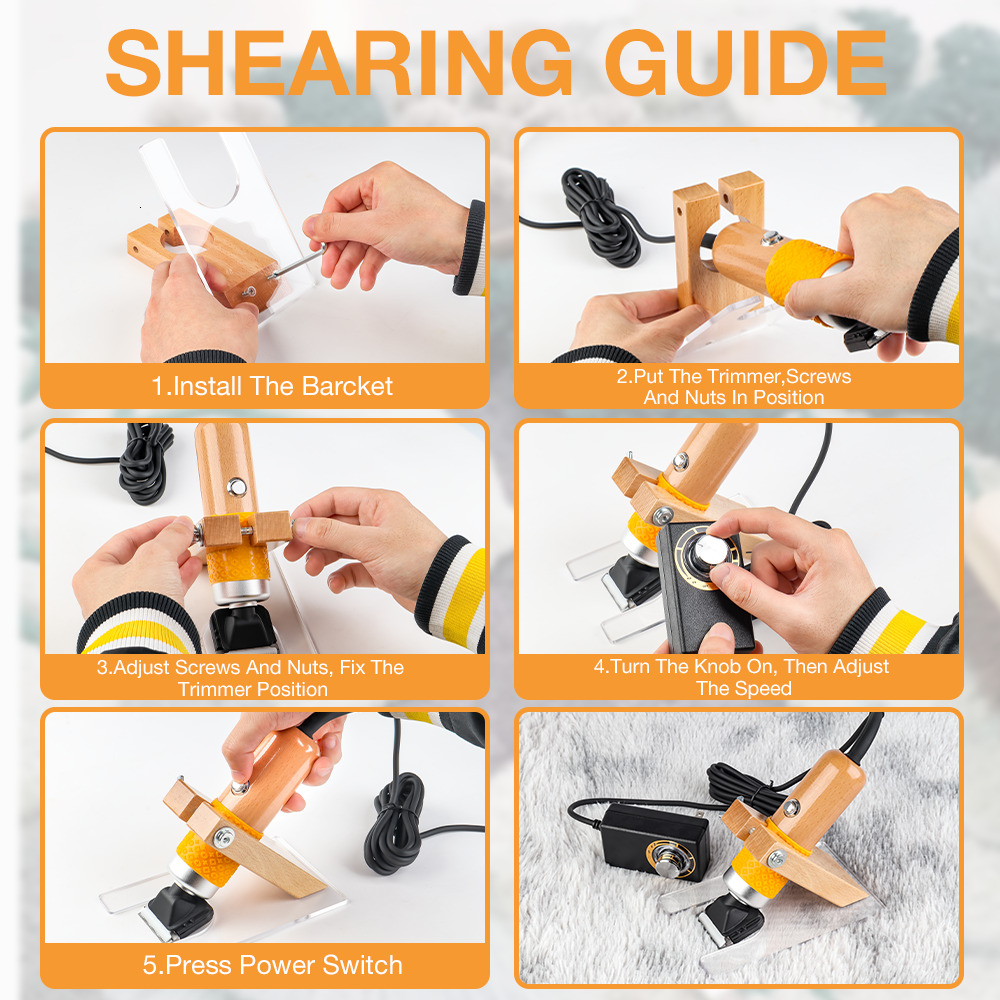 SHEARING GUIDE

1.Install The Barcket

2.Put The Trimmer,Screws And Nuts In Position

3.Adjust Screws And Nuts, Fix The Trimmer Position

4.Turn The Knob On, Then Adjust The Speed

5.Press Power Switch