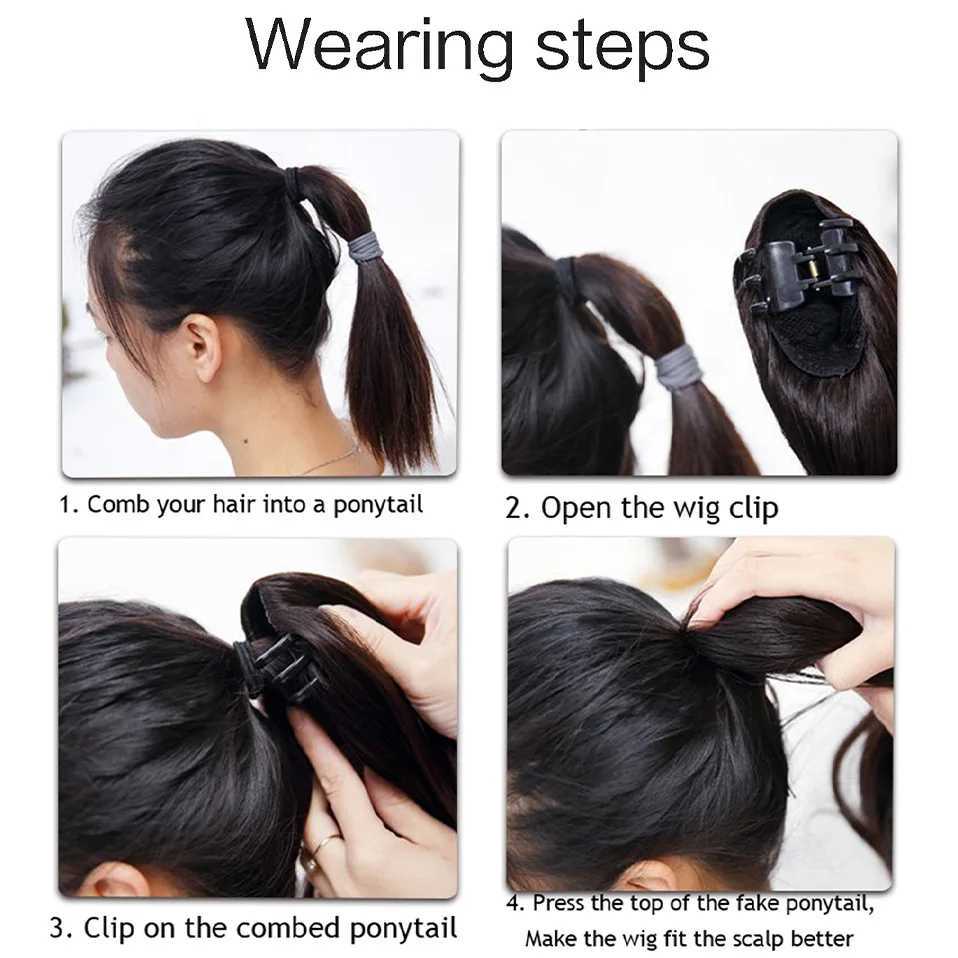 Wearing steps

1. Comb your hair into a ponytail

2. Open the wig clip

3. Clip on the combed ponytail

4. Press the top of the fake ponytail, Make the wig fit the scalp better