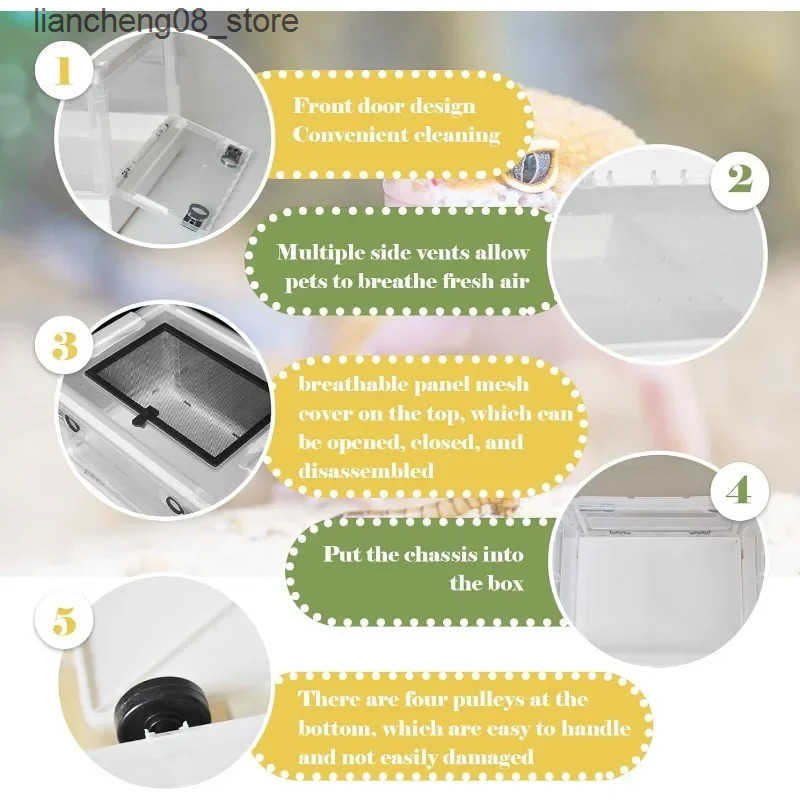 liancheng08_store

1

Front door design
Convenient cleaning

2

Multiple side vents allow pets to breathe fresh air

3

breathable panel mesh cover on the top, which can be opened, closed, and disassembled

4

Put the chassis into the box

5

There are four pulleys at the bottom, which are easy to handle and not easily damaged