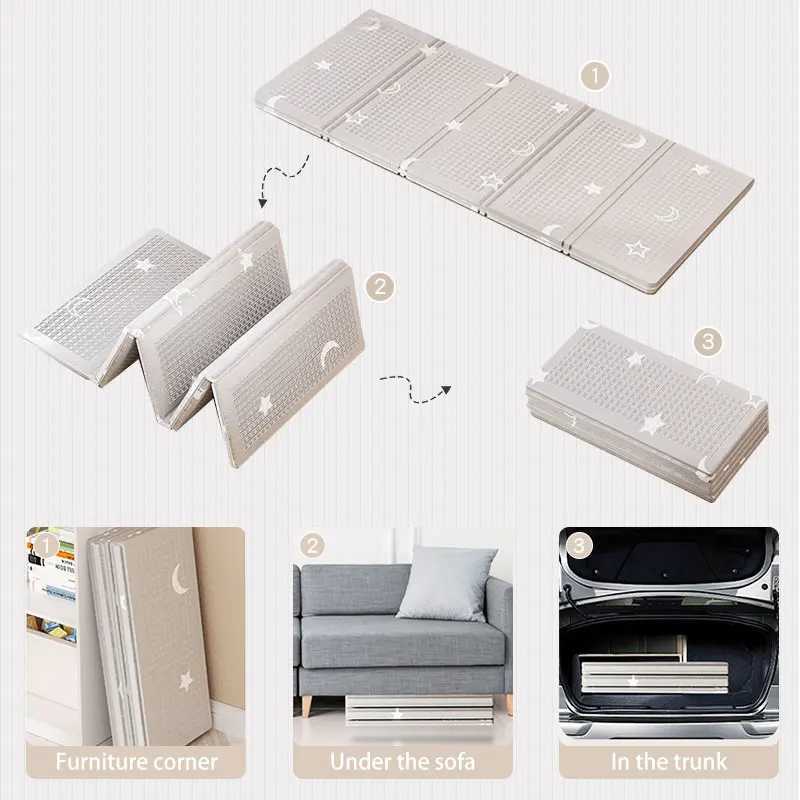 1

2

3

1

Furniture corner

2

Under the sofa

3

In the trunk