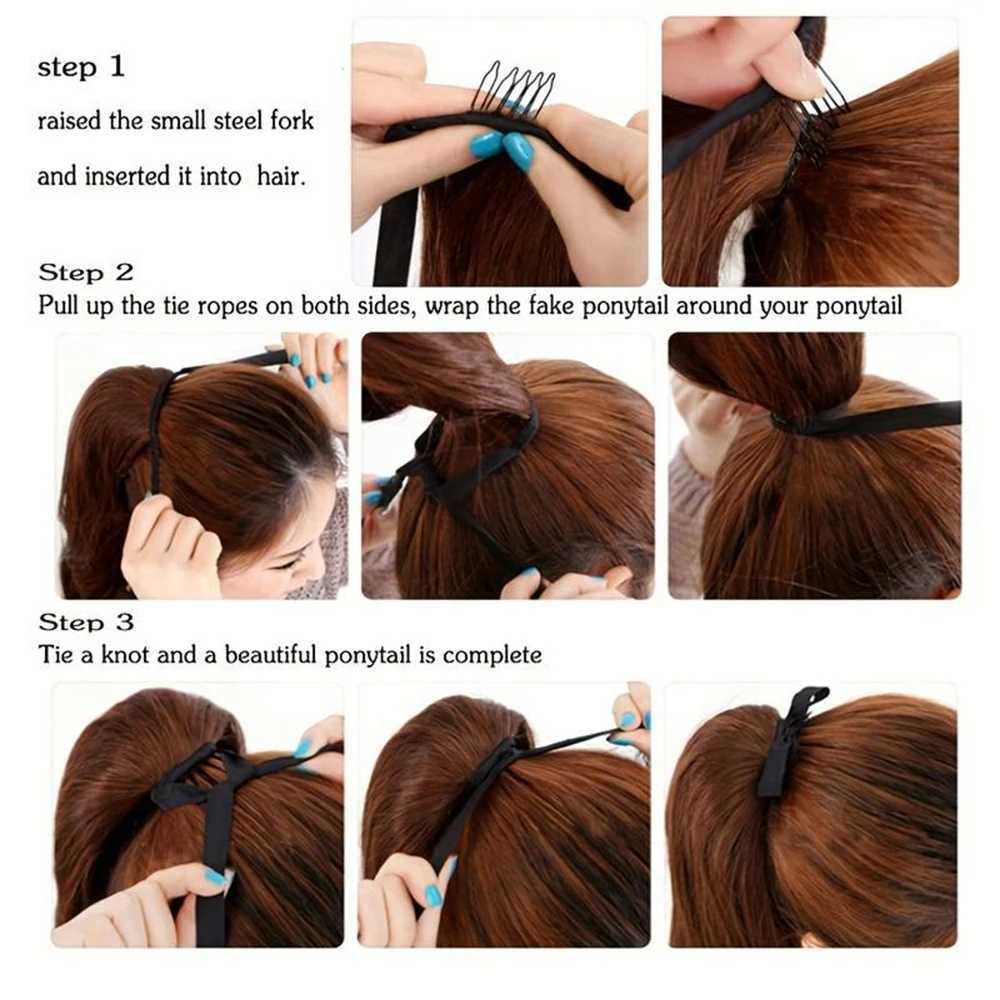 step 1

raised the small steel fork

and inserted it into hair.

Step 2

Pull up the tie ropes on both sides, wrap the fake ponytail around your ponytail

Step 3

Tie a knot and a beautiful ponytail is complete