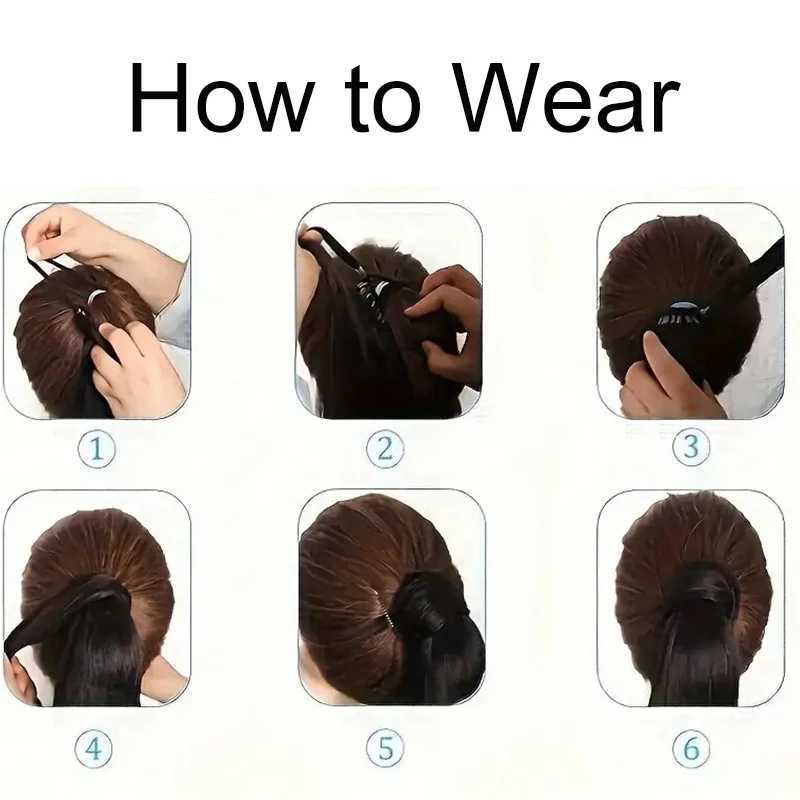 How to Wear

①

②

③

④

⑤

⑥