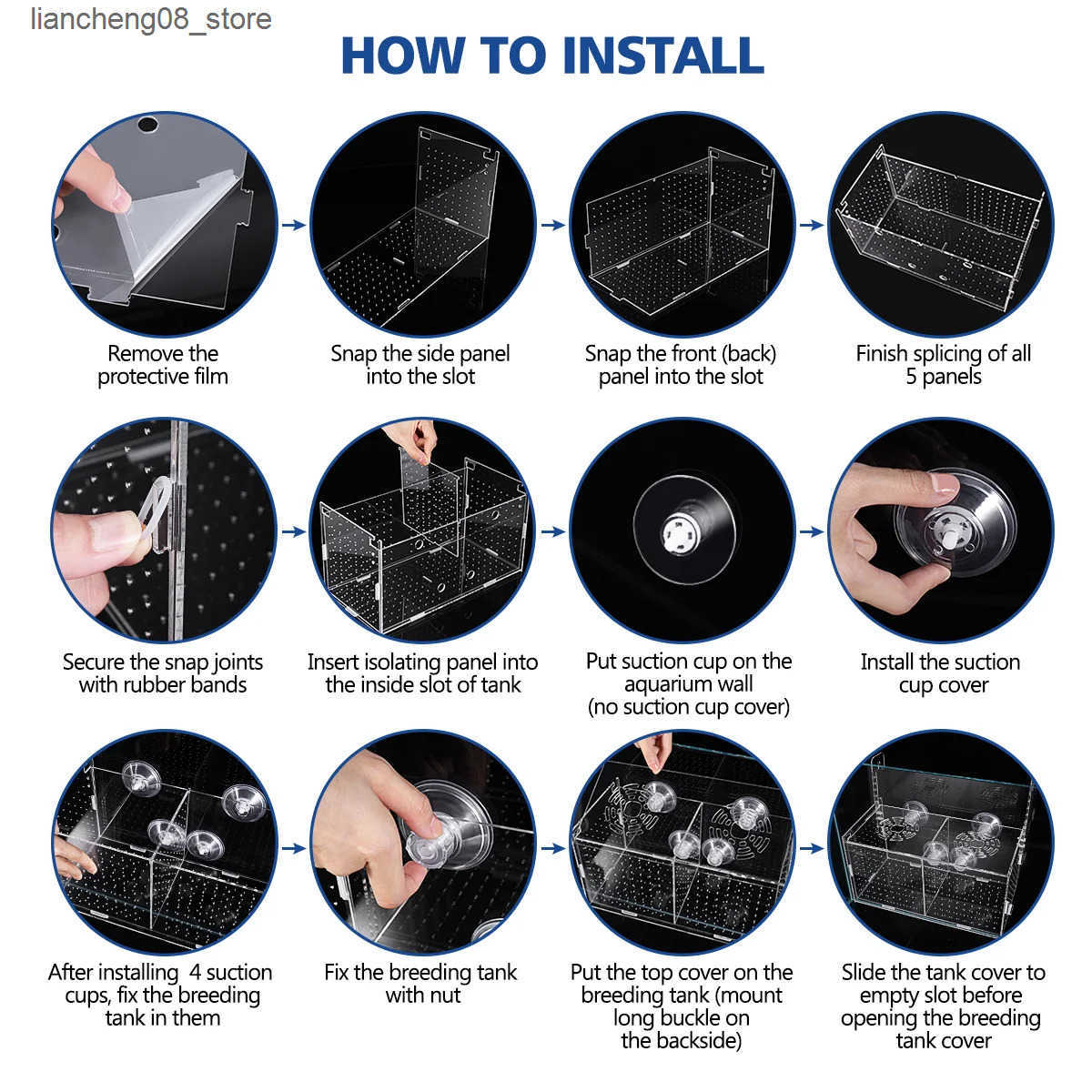 liancheng08_store

HOW TO INSTALL

Remove the protective film

Snap the side panel into the slot

Snap the front (back) panel into the slot

Finish splicing of all 5 panels

Secure the snap joints with rubber bands

Insert isolating panel into the inside slot of tank

Put suction cup on the aquarium wall (no suction cup cover)

Install the suction cup cover

After installing 4 suction cups, fix the breeding tank in them

Fix the breeding tank with nut

Put the top cover on the breeding tank (mount long buckle on the backside)

Slide the tank cover to empty slot before opening the breeding tank cover