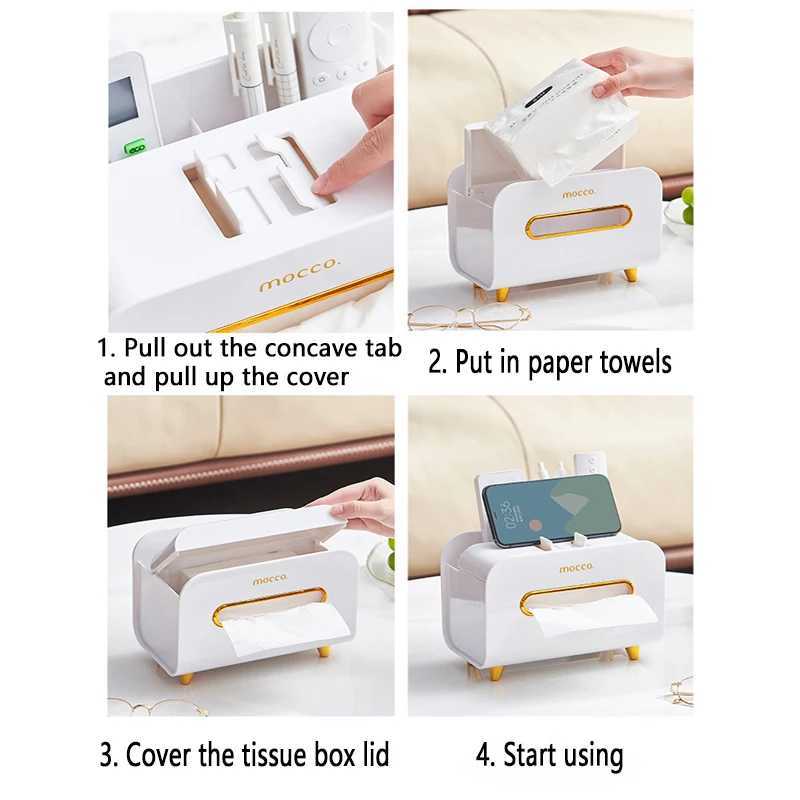 mocco.

1. Pull out the concave tab and pull up the cover

mocco.

2. Put in paper towels

mocco.

3. Cover the tissue box lid

02:36

mocco.

4. Start using