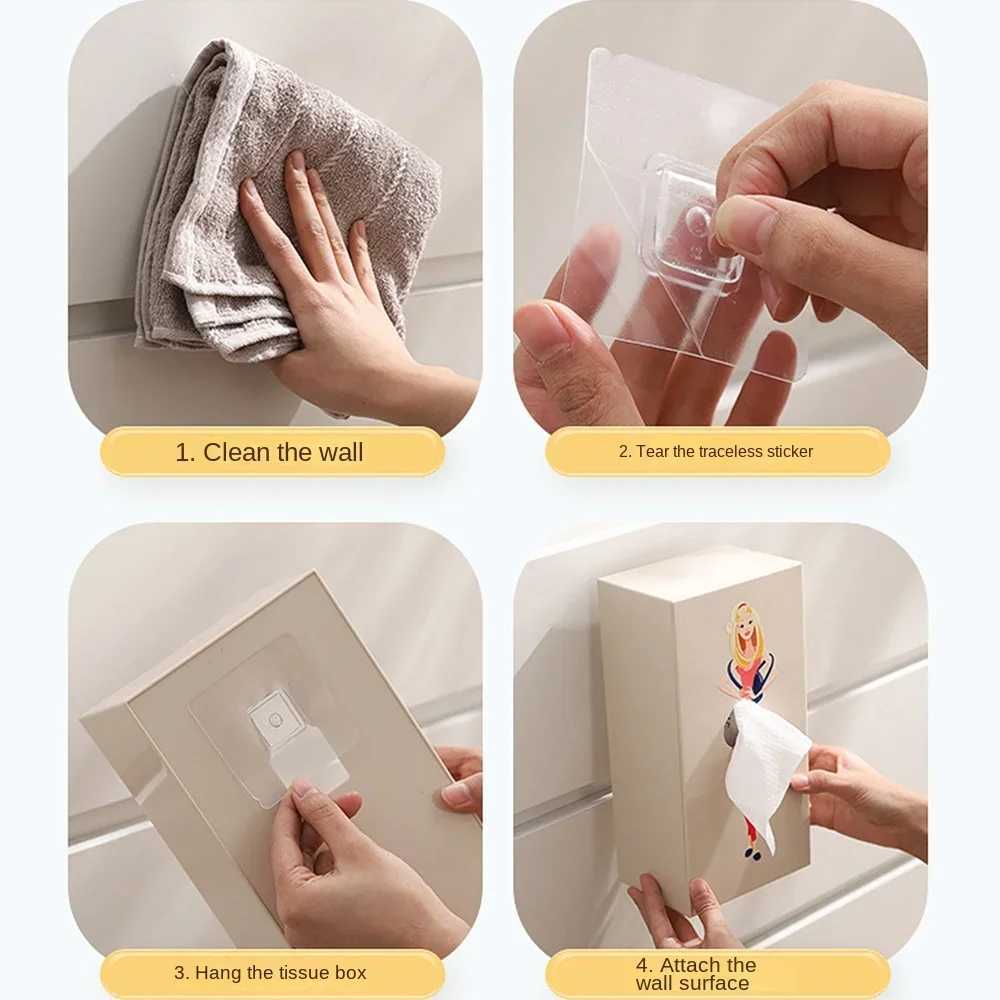 1. Clean the wall

2. Tear the traceless sticker

3. Hang the tissue box

4. Attach the wall surface